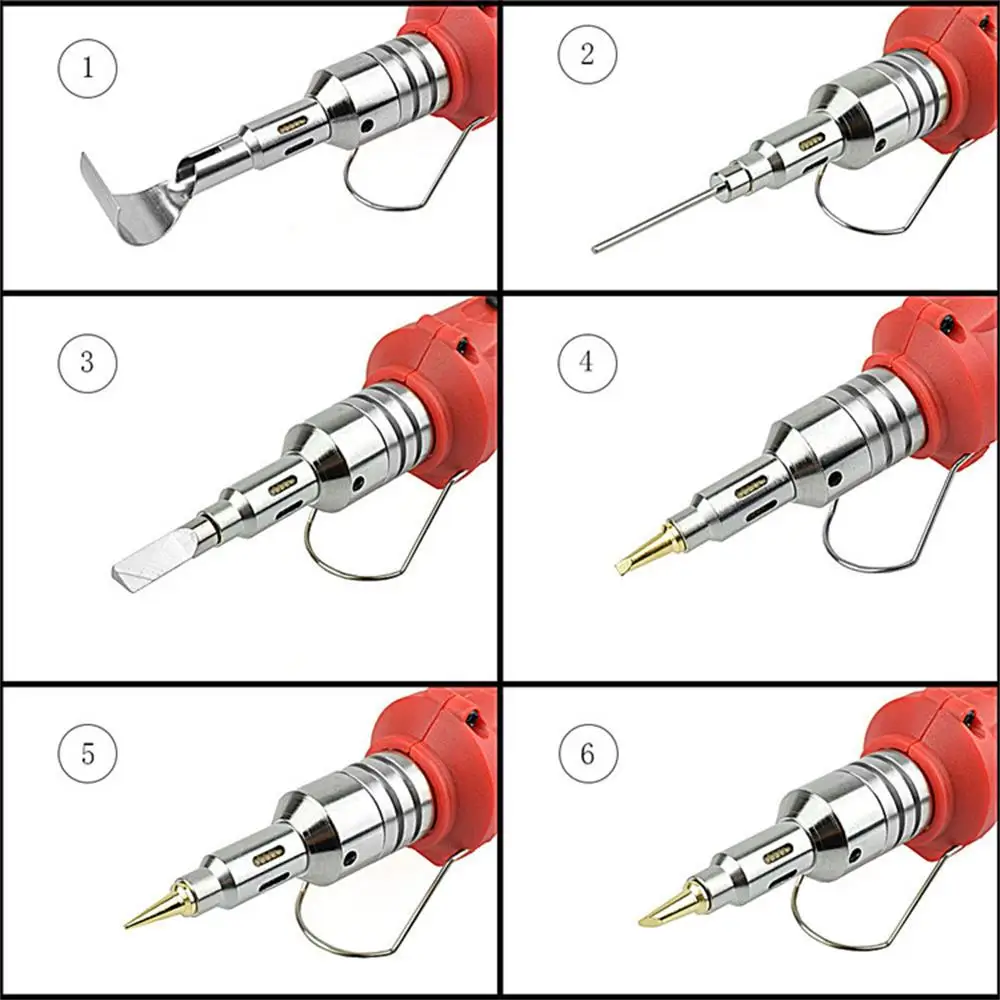 1

2

3

4

5

6