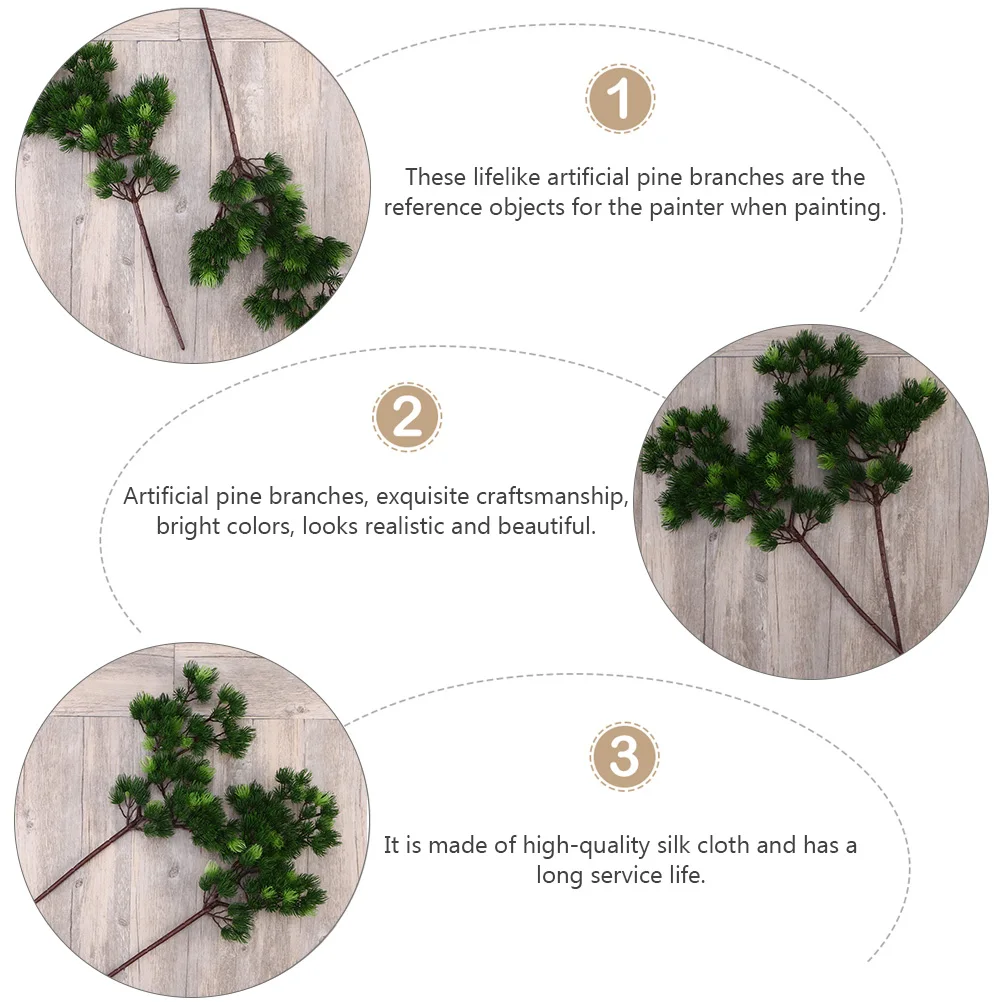 1

These lifelike artificial pine branches are the reference objects for the painter when painting.

2

Artificial pine branches, exquisite craftsmanship, bright colors, looks realistic and beautiful.

3

It is made of high-quality silk cloth and has a long service life.