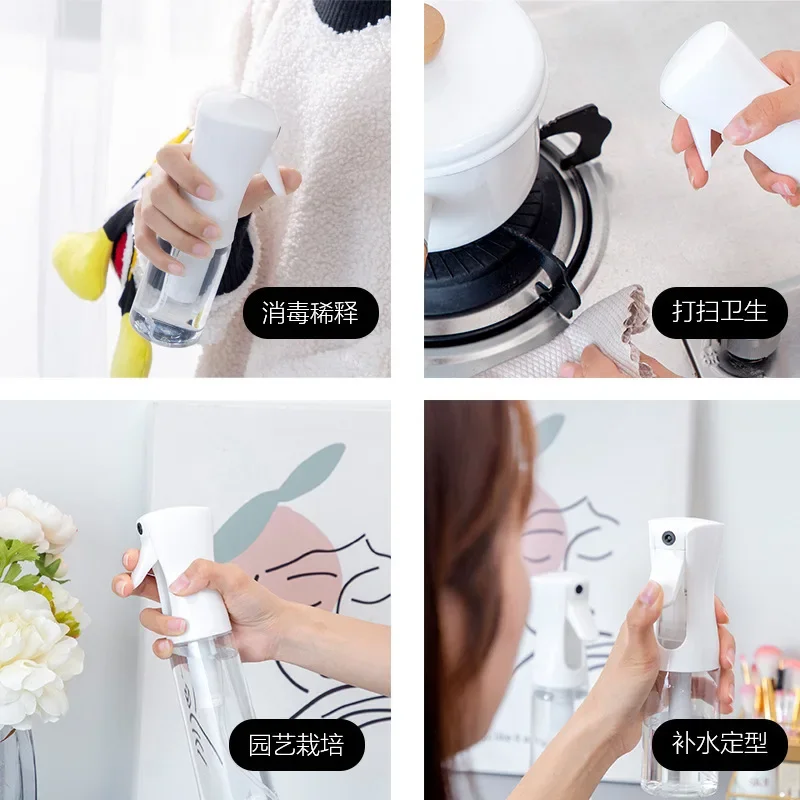 消毒稀释

打扫卫生

园艺栽培

补水定型