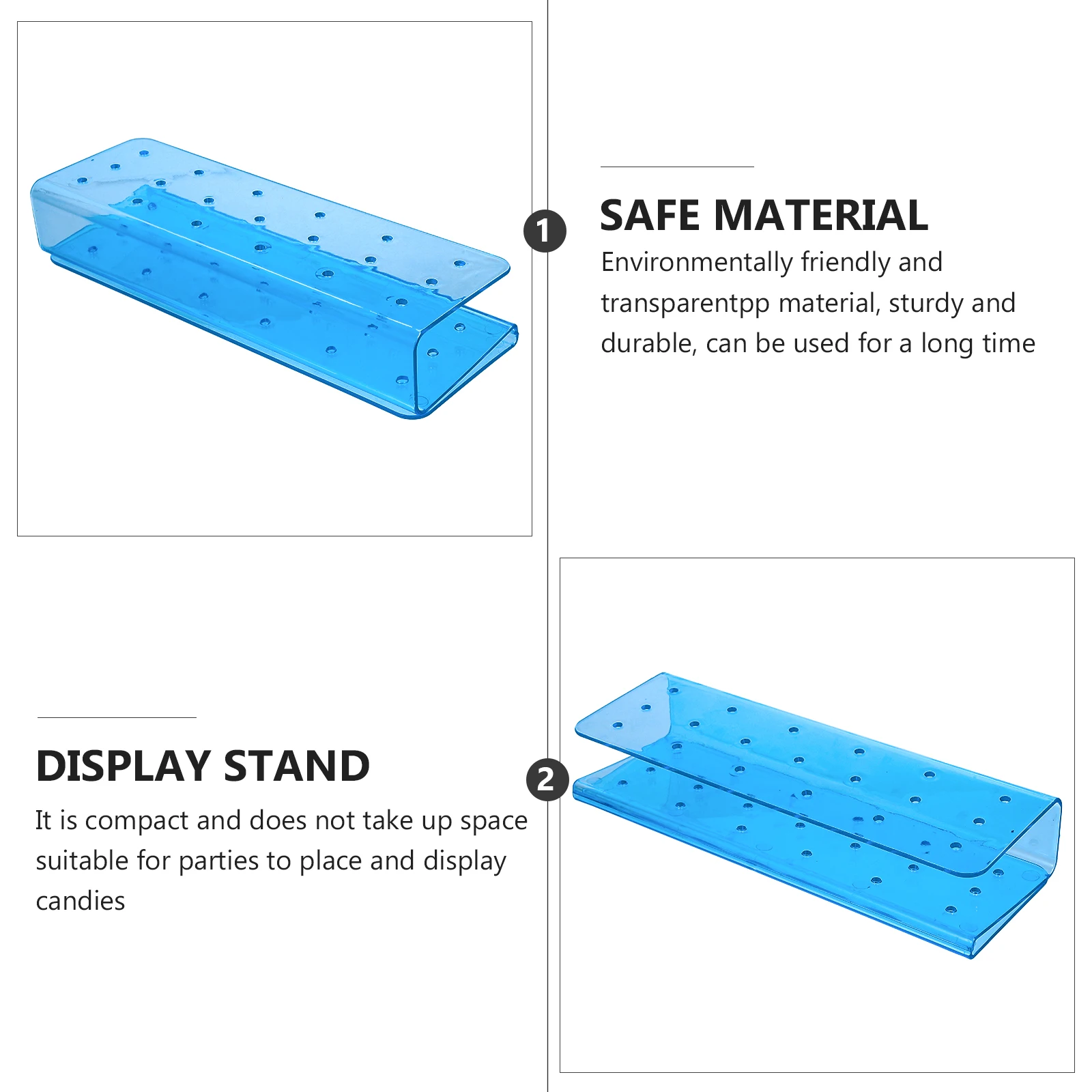 1

SAFE MATERIAL

Environmentally friendly and transparentpp material, sturdy and durable, can be used for a long time

DISPLAY STAND

It is compact and does not take up space suitable for parties to place and display candies

2