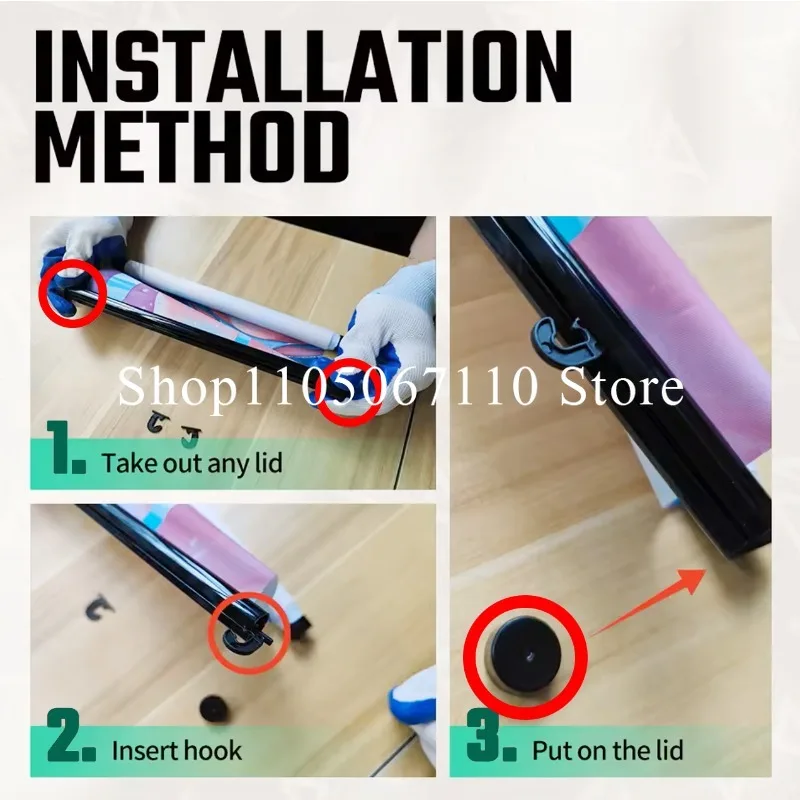 INSTALLATION METHOD

Shop1105067110 Store

1. Take out any lid

2. Insert hook

3. Put on the lid