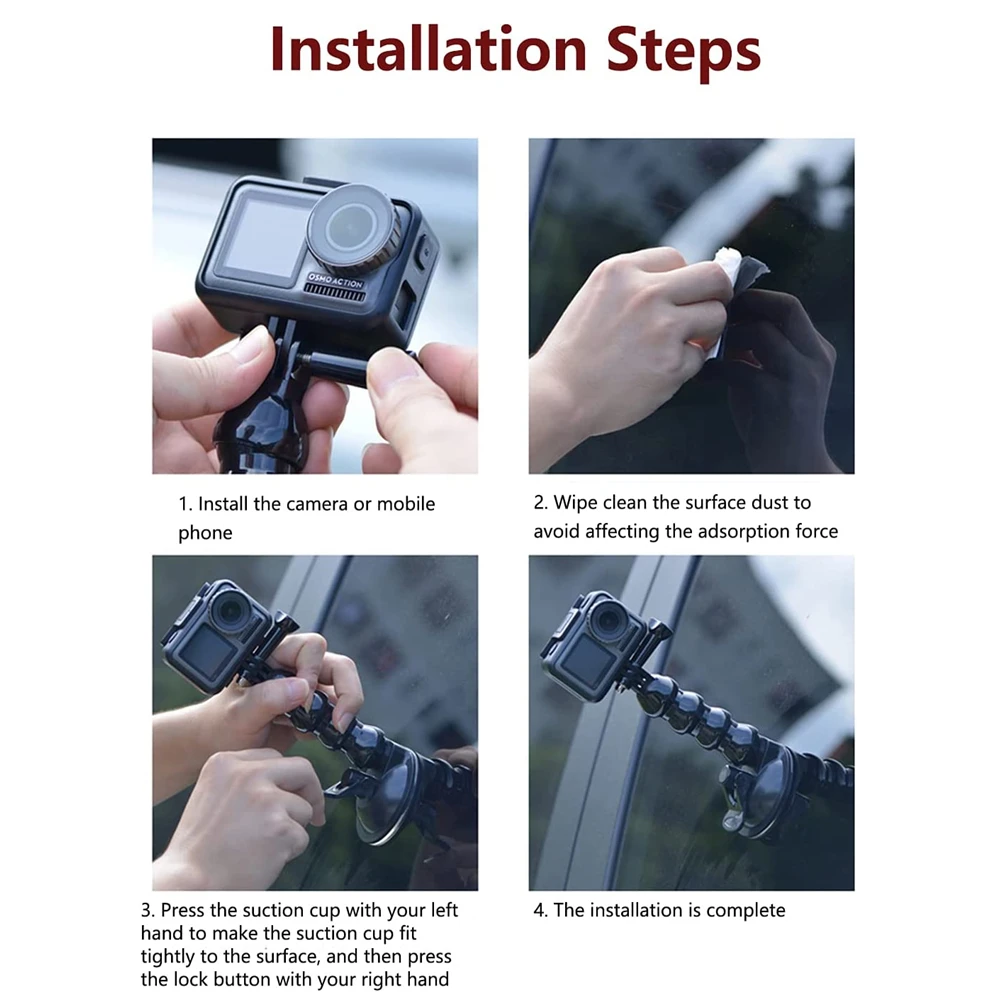 Installation Steps

OSMO ACTION

1. Install the camera or mobile phone

2. Wipe clean the surface dust to avoid affecting the adsorption force

3. Press the suction cup with your left hand to make the suction cup fit tightly to the surface, and then press the lock button with your right hand

4. The installation is complete