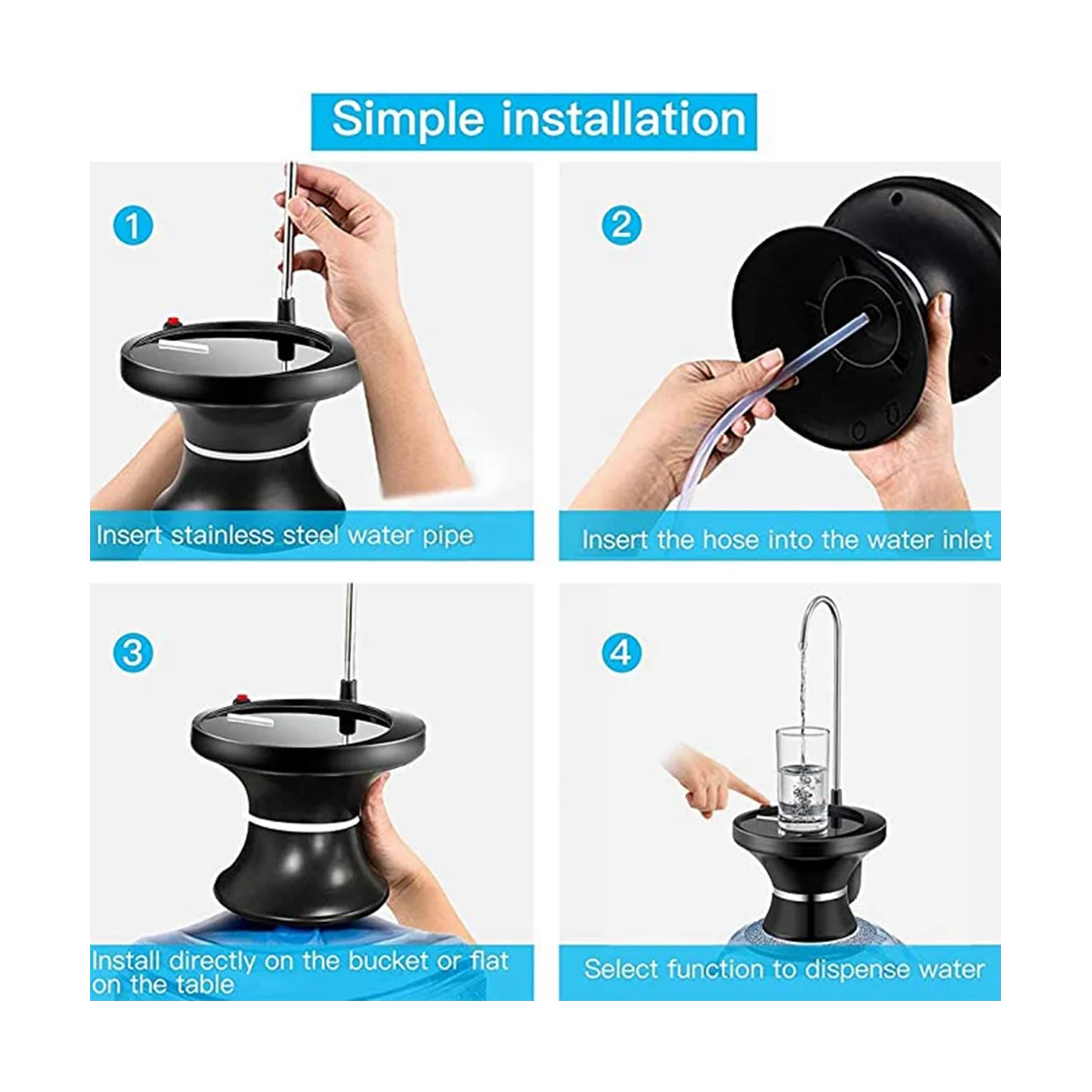 Simple installation

1

Insert stainless steel water pipe

2

Insert the hose into the water inlet

3

Install directly on the bucket or flat on the table

4

Select function to dispense water