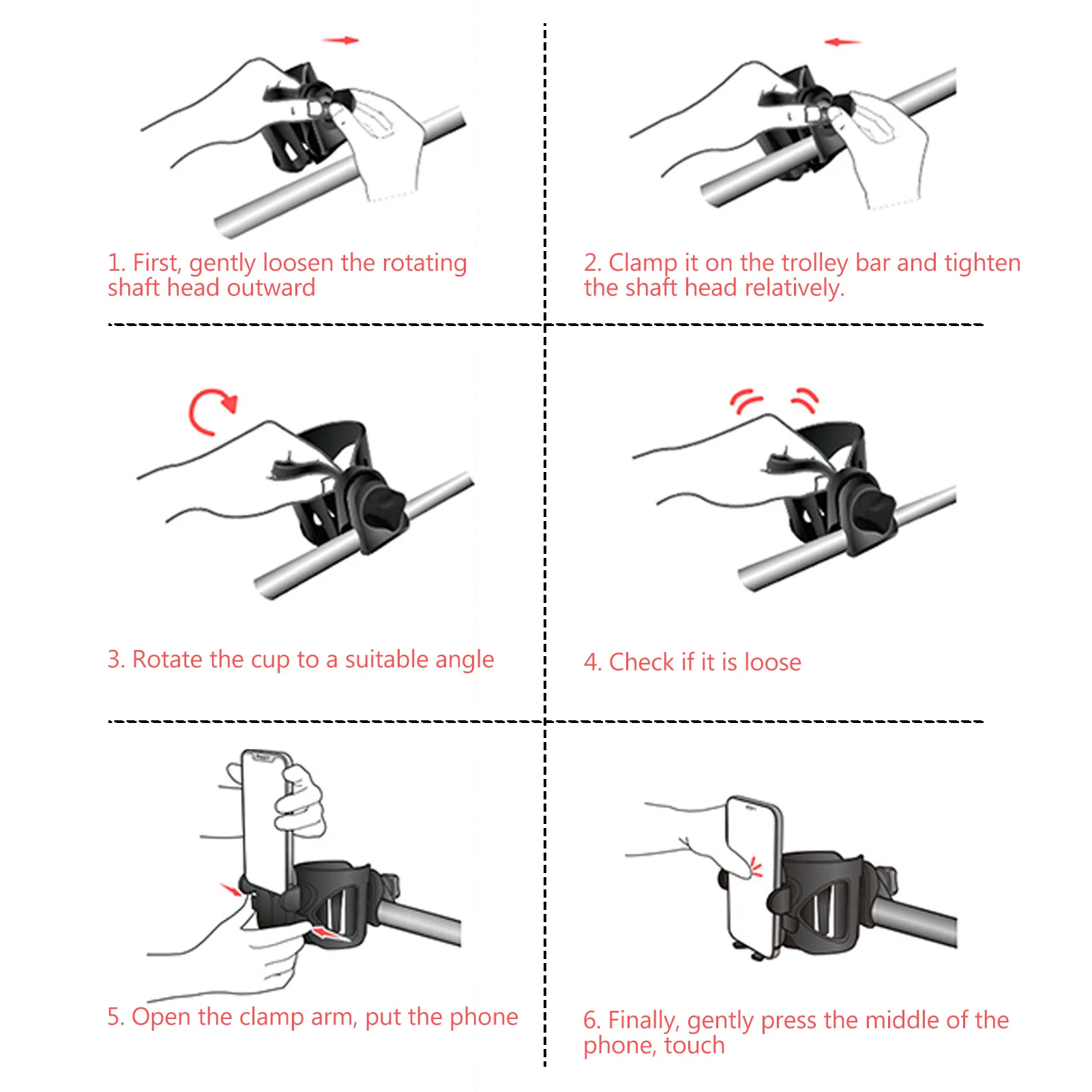 1. First, gently loosen the rotating shaft head outward

2. Clamp it on the trolley bar and tighten the shaft head relatively.

3. Rotate the cup to a suitable angle

4. Check if it is loose

5. Open the clamp arm, put the phone

6. Finally, gently press the middle of the phone, touch