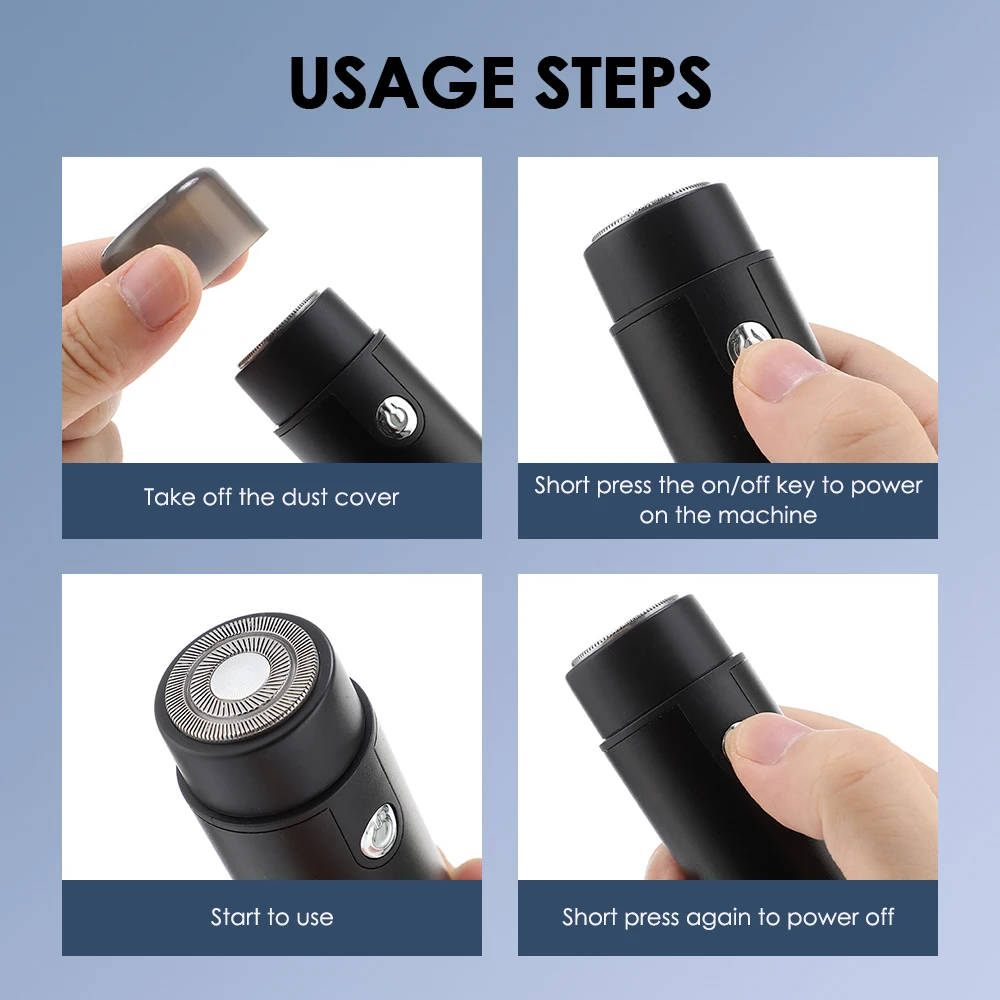 USAGE STEPS

Take off the dust cover

Short press the on/off key to power on the machine

Start to use

Short press again to power off