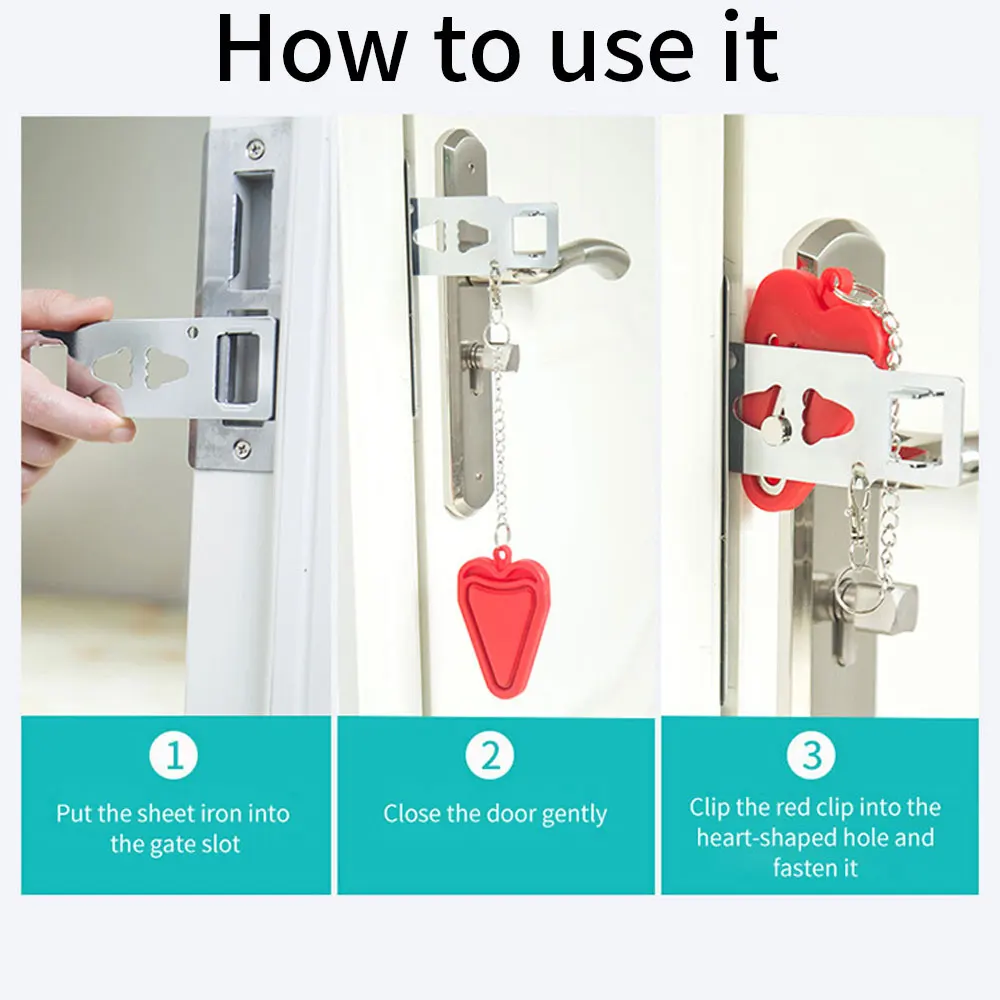 How to use it

1
Put the sheet iron into the gate slot

2
Close the door gently

3
Clip the red clip into the heart-shaped hole and fasten it