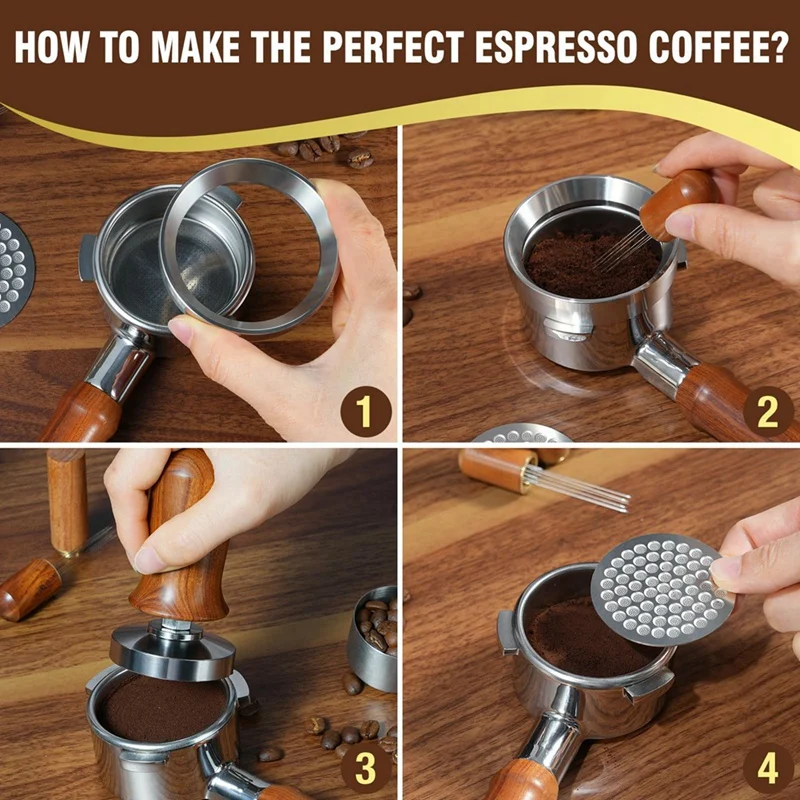 HOW TO MAKE THE PERFECT ESPRESSO COFFEE?

1

2

3

4