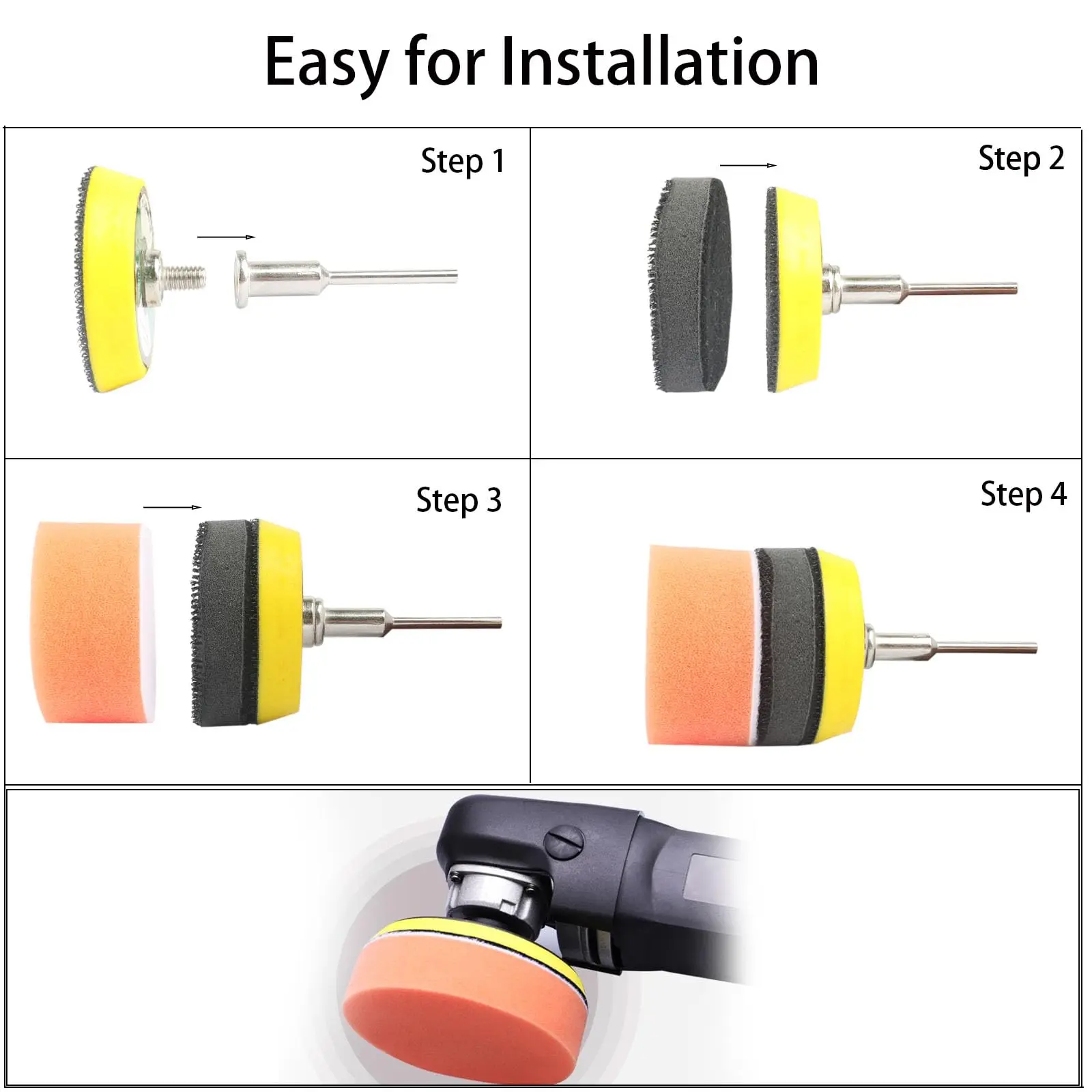 Easy for Installation

Step 1

Step 2

Step 3

Step 4