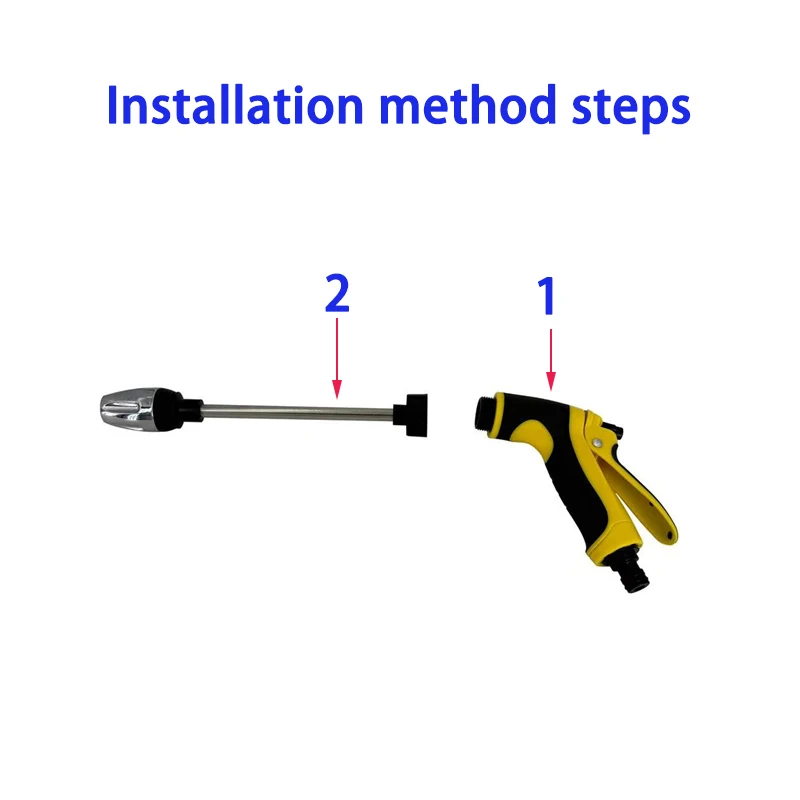 Installation method steps

2

1