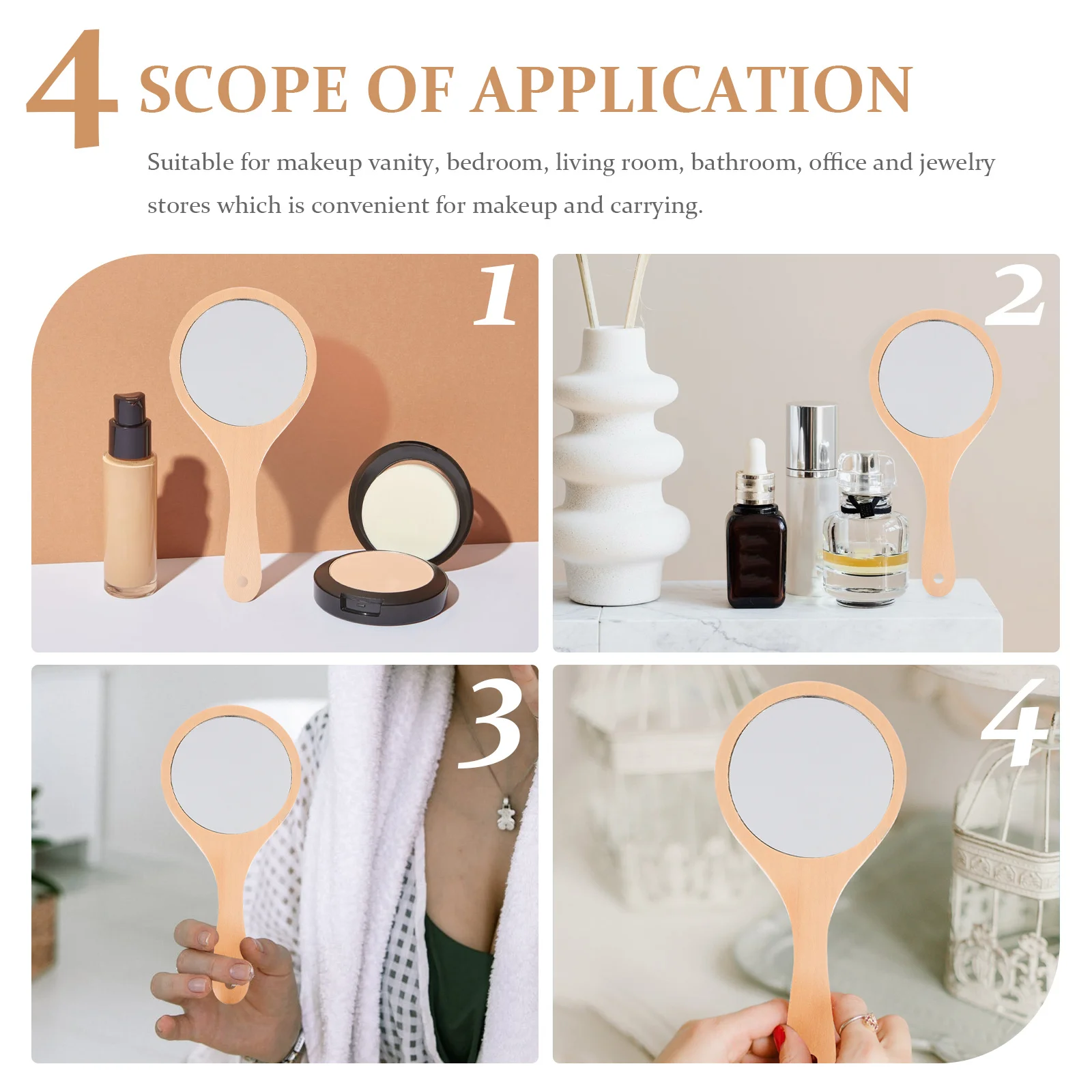 4 SCOPE OF APPLICATION

Suitable for makeup vanity, bedroom, living room, bathroom, office and jewelry stores which is convenient for makeup and carrying.

1

2

3

4