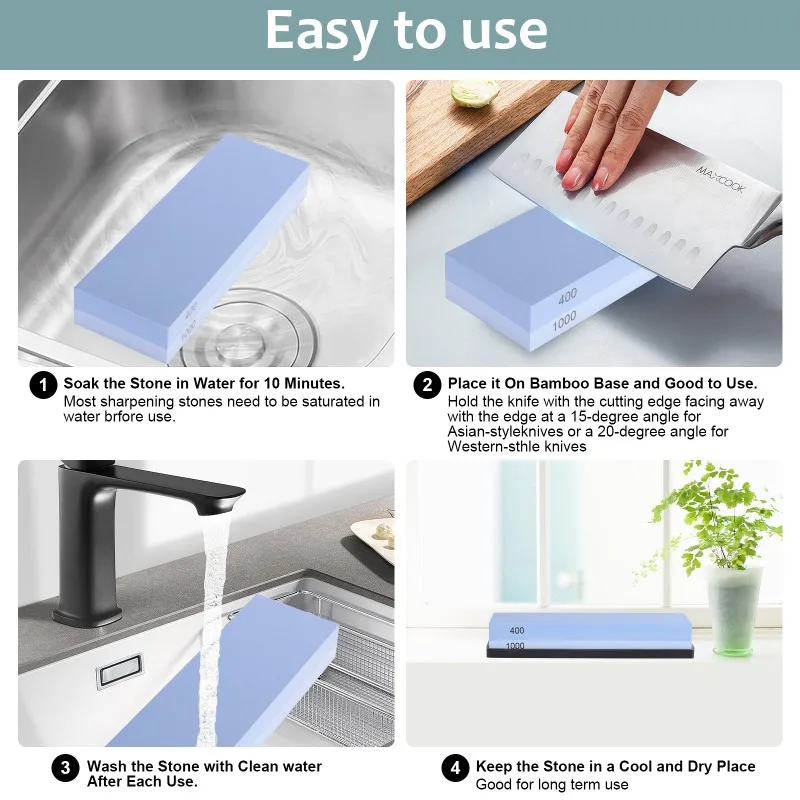 Easy to use

400
1000

MAXCOOK

400
1000

1 Soak the Stone in Water for 10 Minutes.
Most sharpening stones need to be saturated in water brfore use.

2 Place it On Bamboo Base and Good to Use.
Hold the knife with the cutting edge facing away with the edge at a 15-degree angle for Asian-styleknives or a 20-degree angle for Western-sthle knives

400
1000

3 Wash the Stone with Clean water After Each Use.

4 Keep the Stone in a Cool and Dry Place
Good for long term use