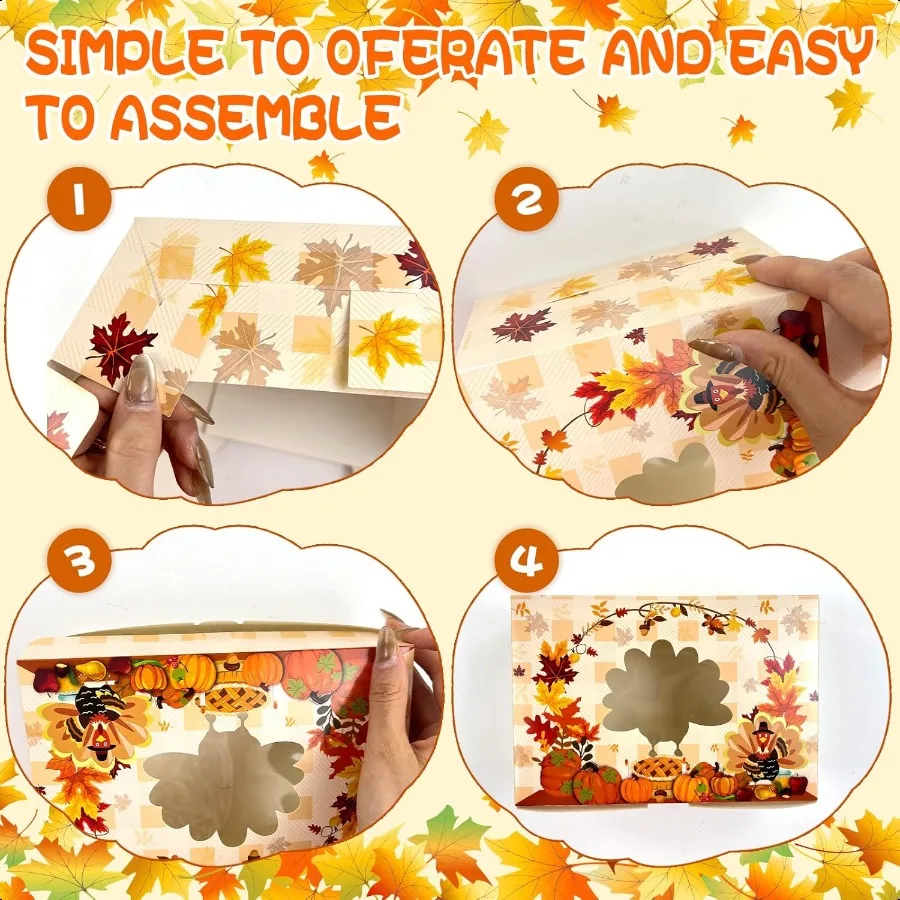 SIMPLE TO OFERATE AND EASY TO ASSEMBLE

1

2

3

4