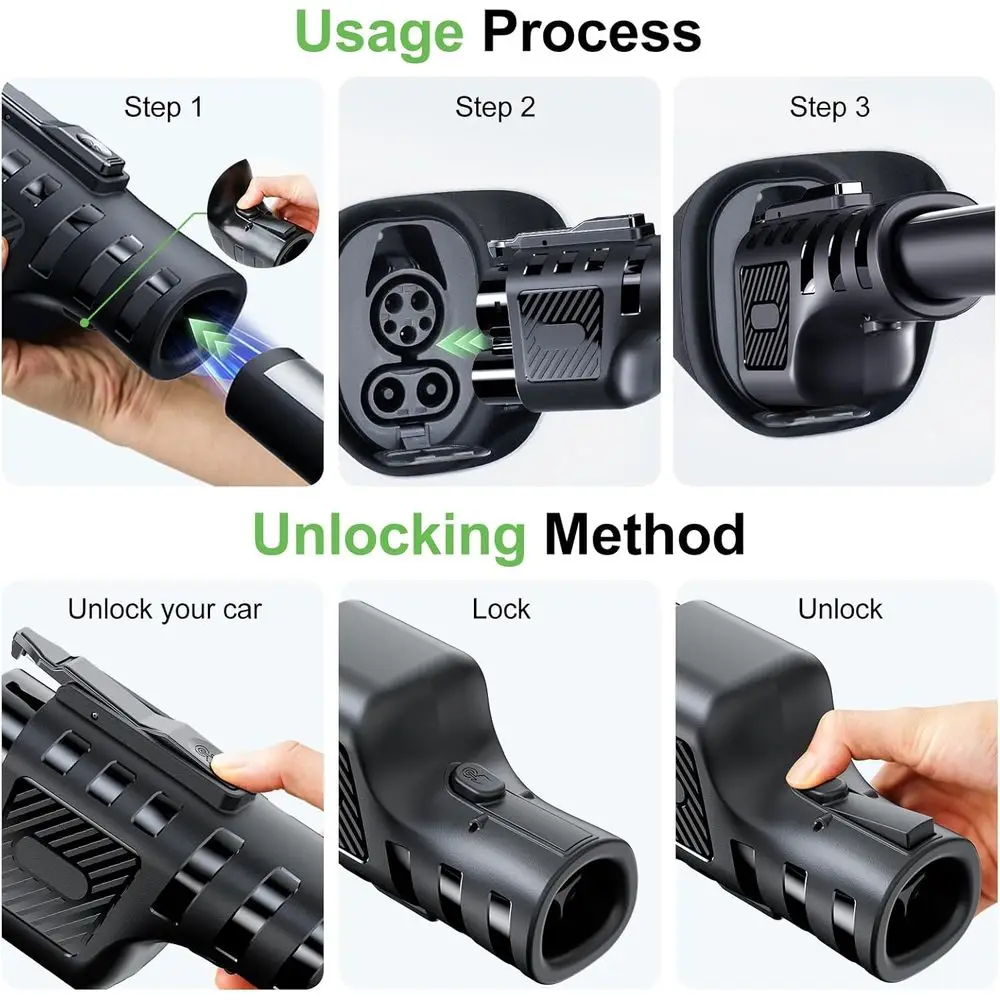 Usage Process

Step 1

Step 2

Step 3

Unlocking Method

Unlock your car

Lock

Unlock