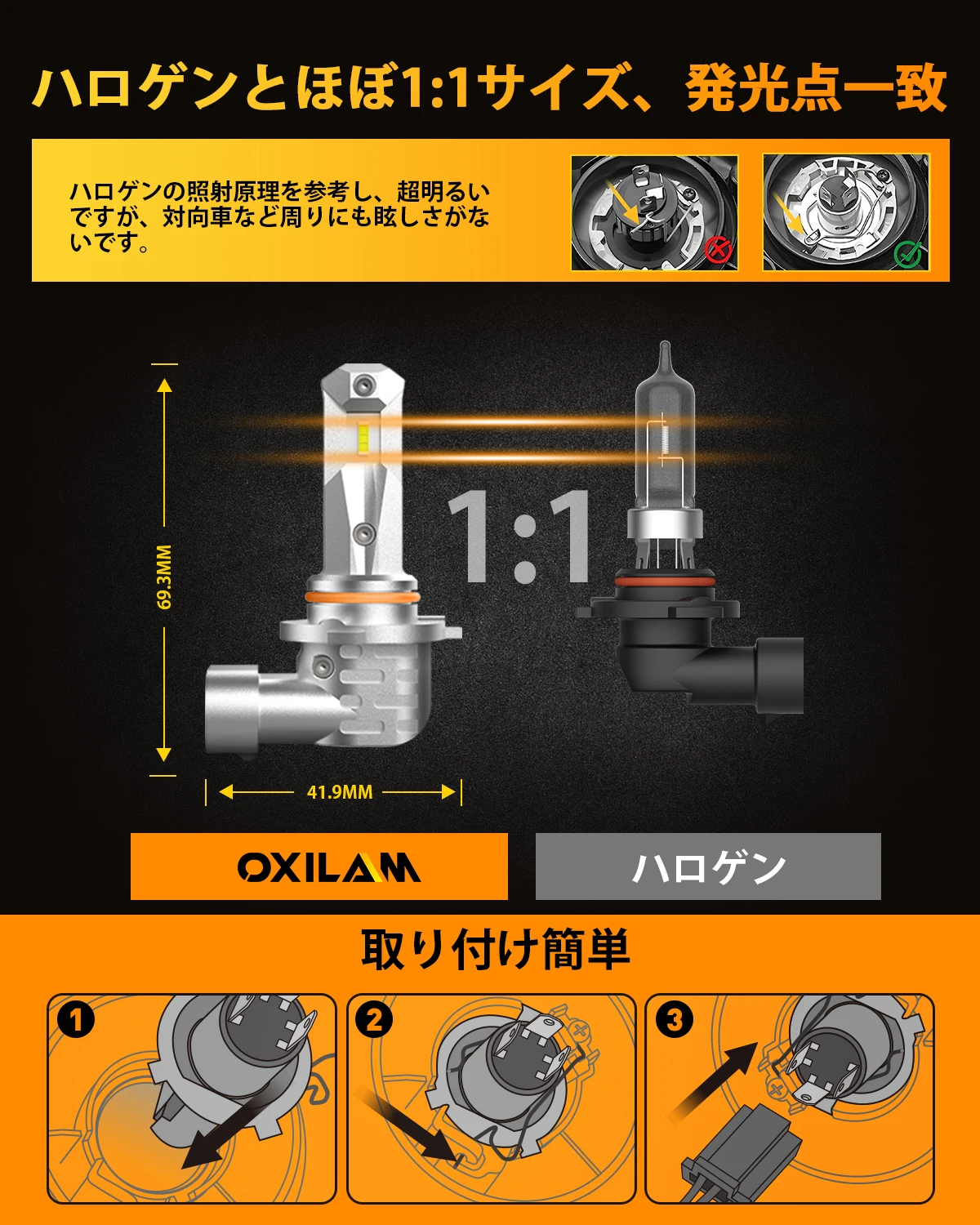 ハロゲンとほぼ1:1サイズ、発光点一致

ハロゲンの照射原理を参考し、超明るいですが、対向車など周りにも眩しさがないです。

69.3MM

1:1

41.9MM

OXILAM

ハロゲン

取り付け簡単

1

2

3