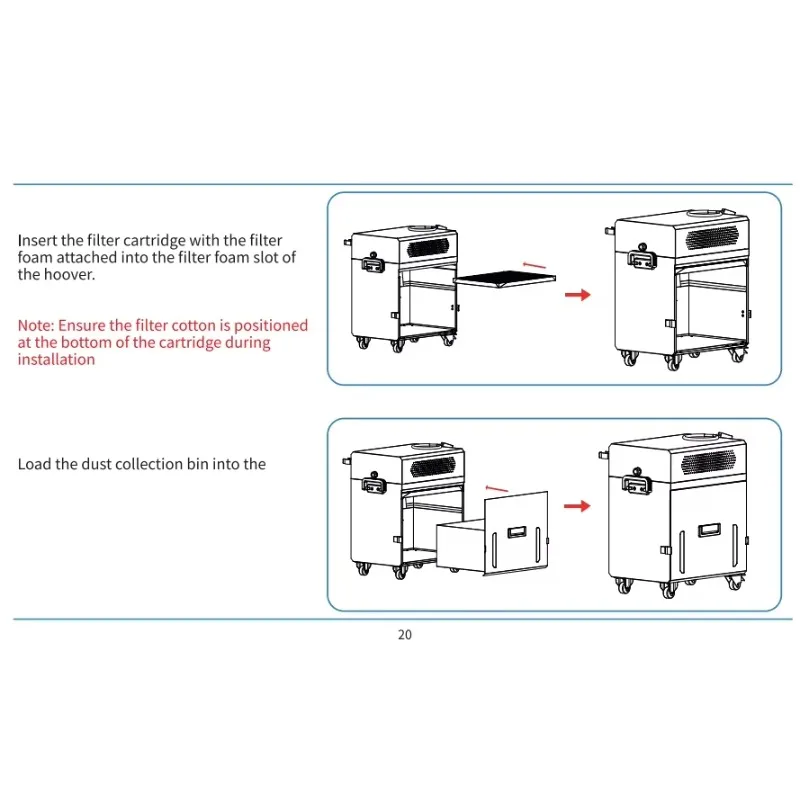 Insert the filter cartridge with the filter foam attached into the filter foam slot of the hoover.

Note: Ensure the filter cotton is positioned at the bottom of the cartridge during installation

Load the dust collection bin into the

20