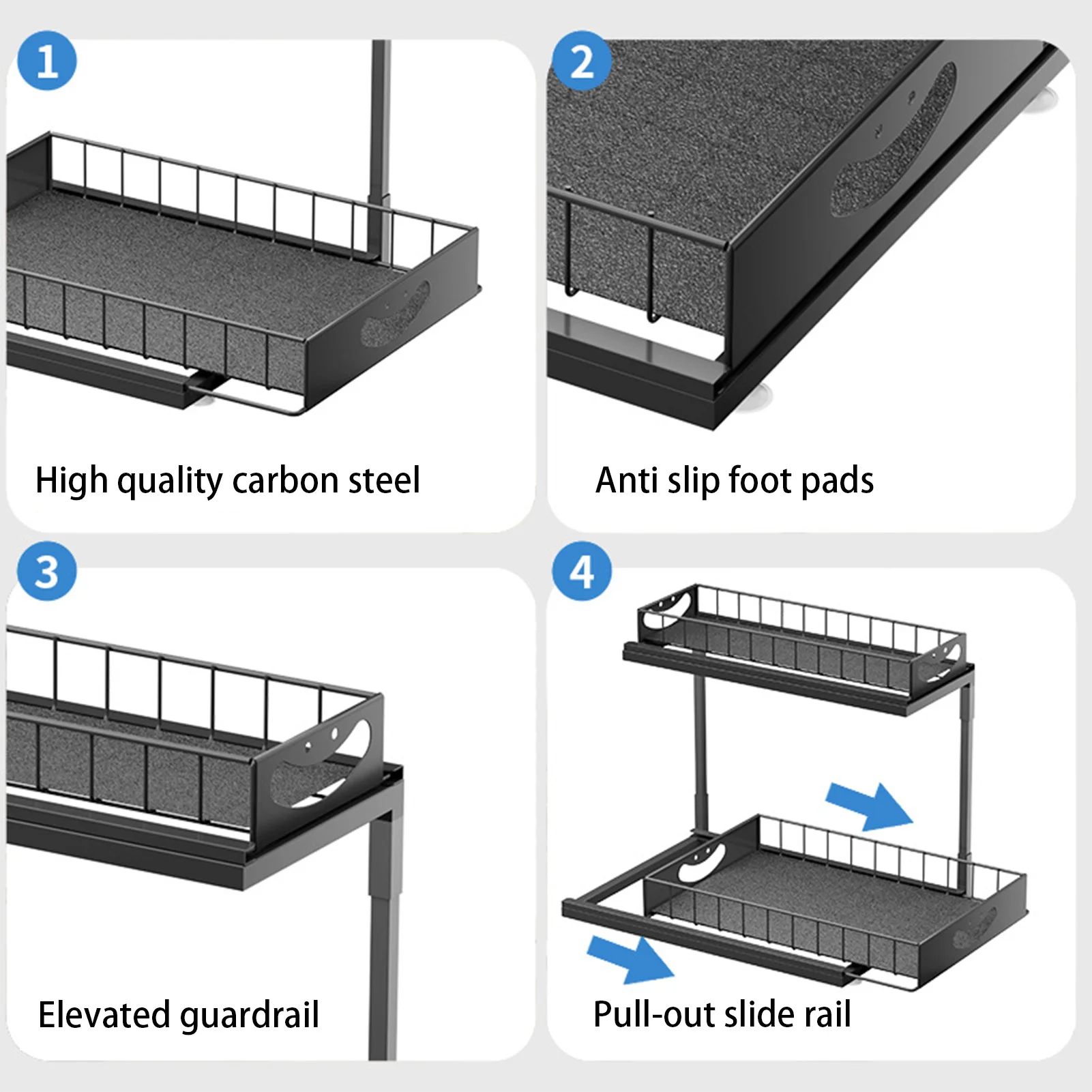 1

High quality carbon steel

2

Anti slip foot pads

3

Elevated guardrail

4

Pull-out slide rail