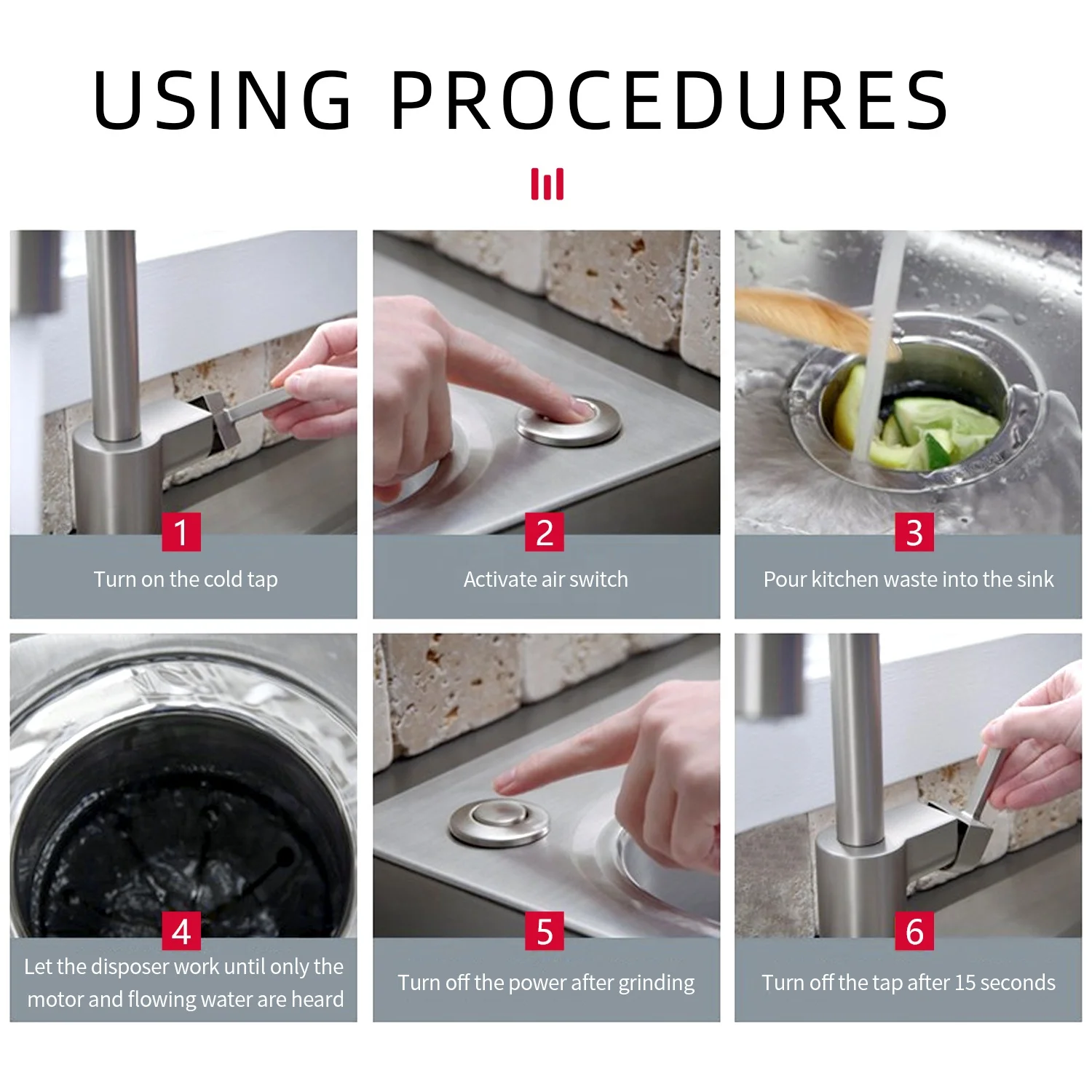 USING PROCEDURES

1
Turn on the cold tap

2
Activate air switch

3
Pour kitchen waste into the sink

4
Let the disposer work until only the motor and flowing water are heard

5
Turn off the power after grinding

6
Turn off the tap after 15 seconds