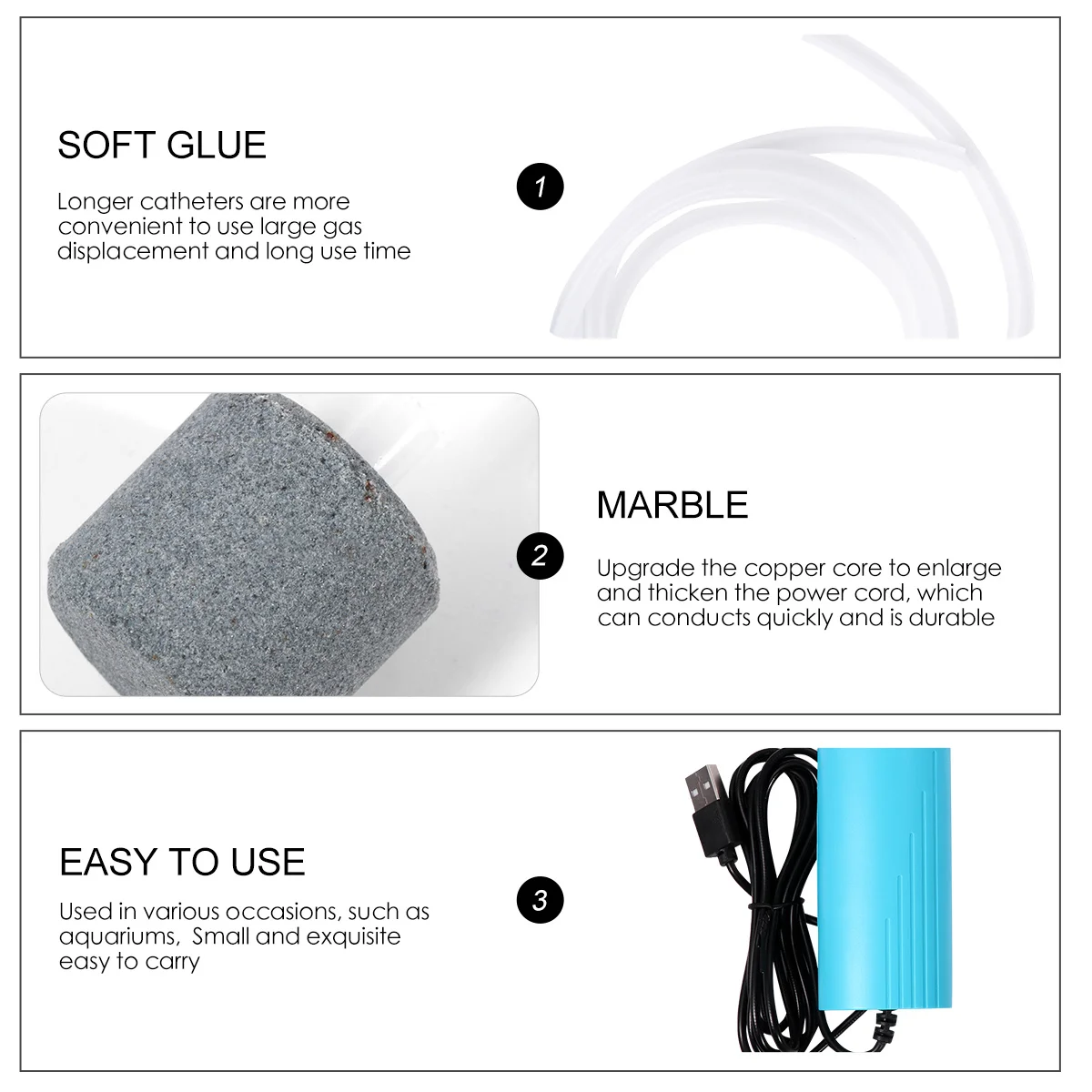 SOFT GLUE

Longer catheters are more convenient to use large gas displacement and long use time

1

2

MARBLE

Upgrade the copper core to enlarge and thicken the power cord, which can conducts quickly and is durable

EASY TO USE

Used in various occasions, such as aquariums,  Small and exquisite easy to carry

3