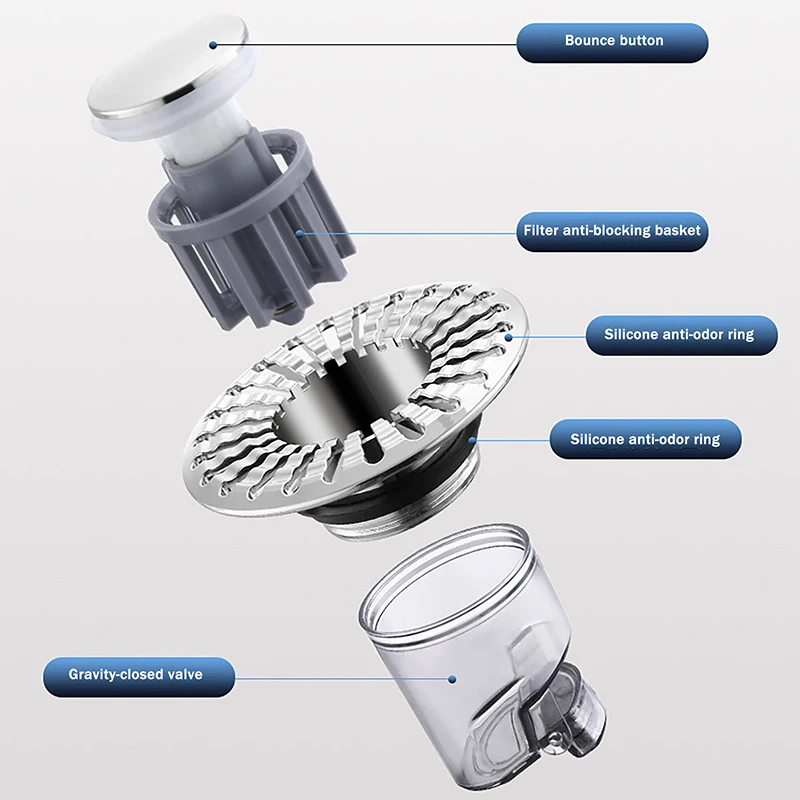 Bounce button

Filter anti-blocking basket

Silicone anti-odor ring

Silicone anti-odor ring

Gravity-closed valve