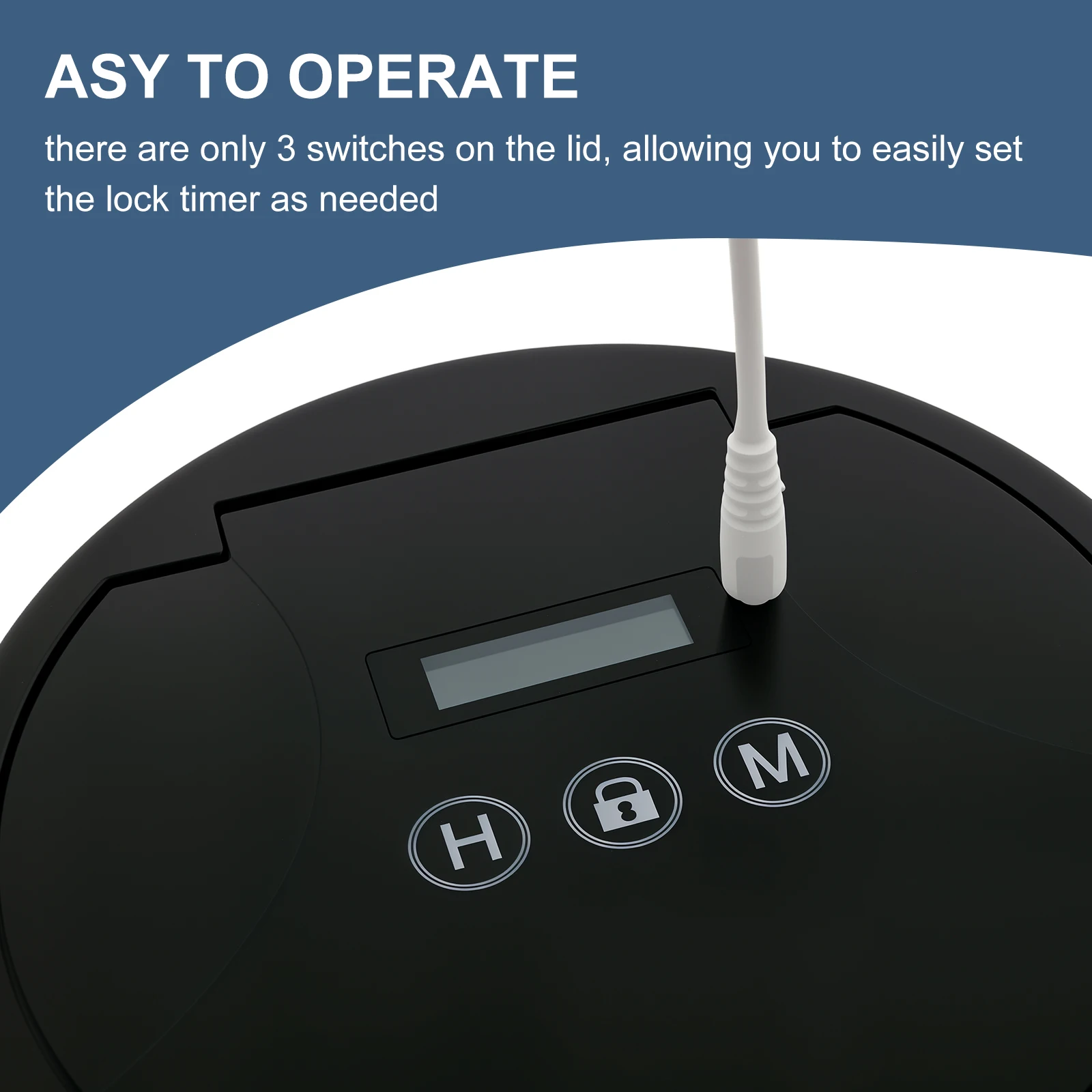 ASY TO OPERATE

there are only 3 switches on the lid, allowing you to easily set the lock timer as needed

H

M