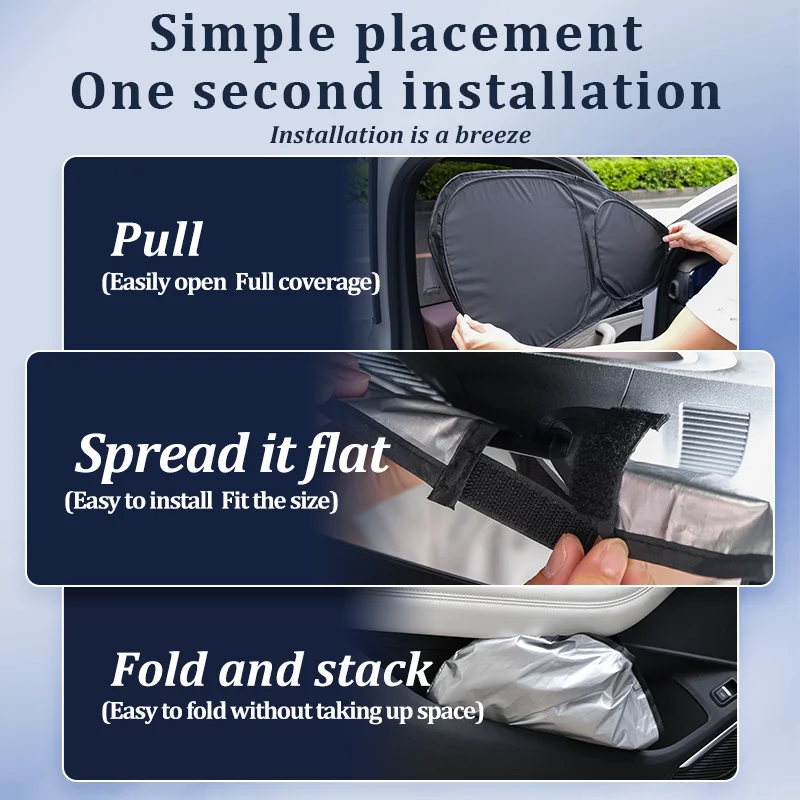 Simple placement
One second installation
Installation is a breeze

Pull
(Easily open  Full coverage)

Spread it flat
(Easy to install  Fit the size)

Fold and stack
(Easy to fold without taking up space)