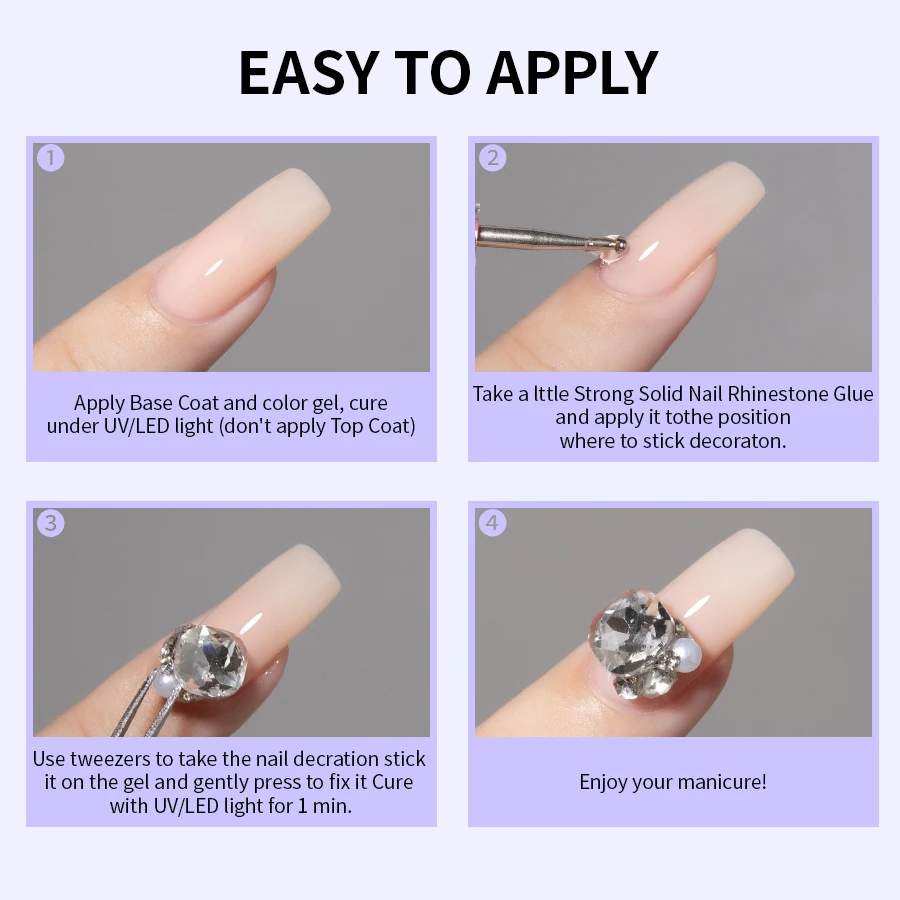 EASY TO APPLY

1

Apply Base Coat and color gel, cure under UV/LED light (don't apply Top Coat)

2

Take a lttle Strong Solid Nail Rhinestone Glue and apply it tothe position where to stick decoraton.

3

Use tweezers to take the nail decration stick it on the gel and gently press to fix it Cure with UV/LED light for 1 min.

4

Enjoy your manicure!