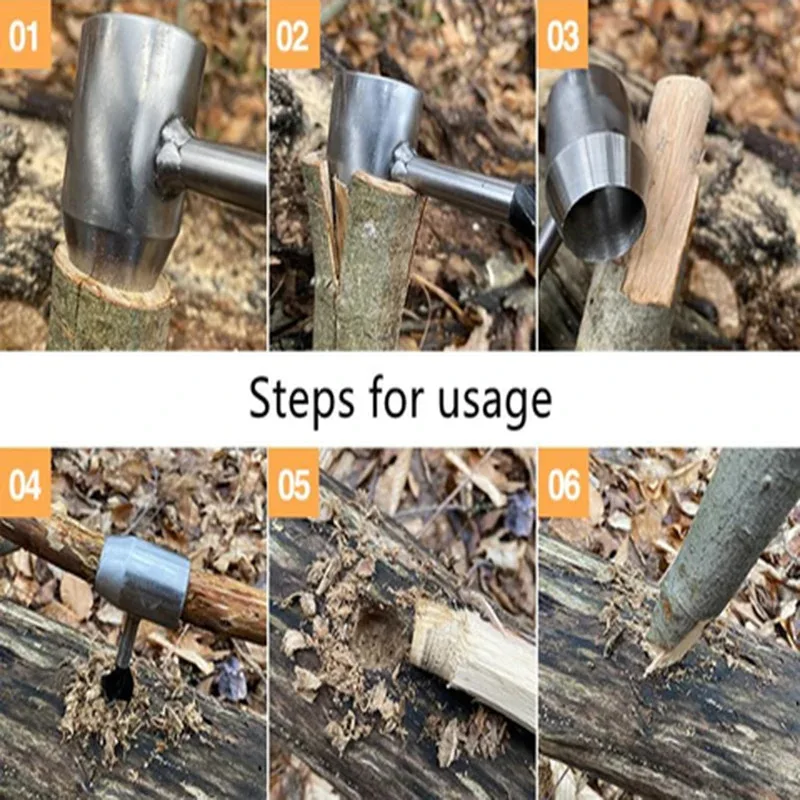 01

02

03

Steps for usage

04

05

06