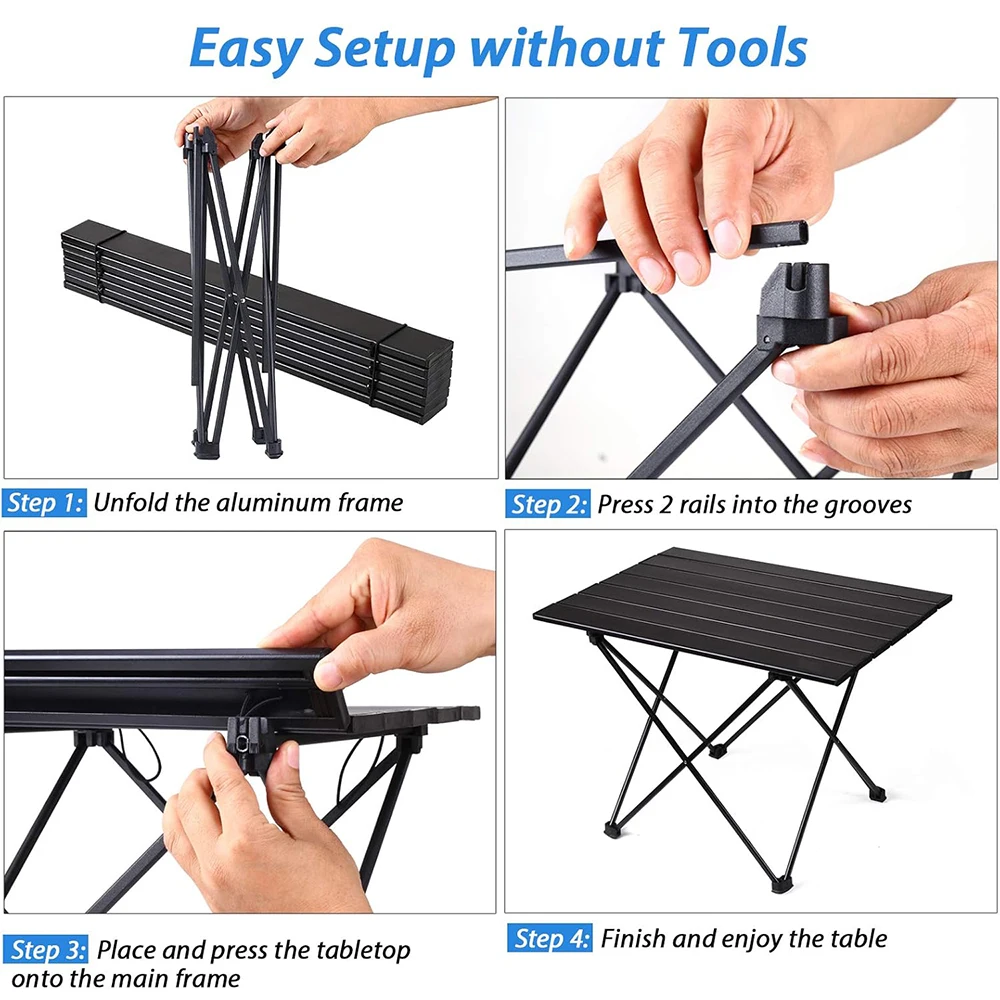 Easy Setup without Tools

Step 1: Unfold the aluminum frame

Step 2: Press 2 rails into the grooves

Step 3: Place and press the tabletop onto the main frame

Step 4: Finish and enjoy the table