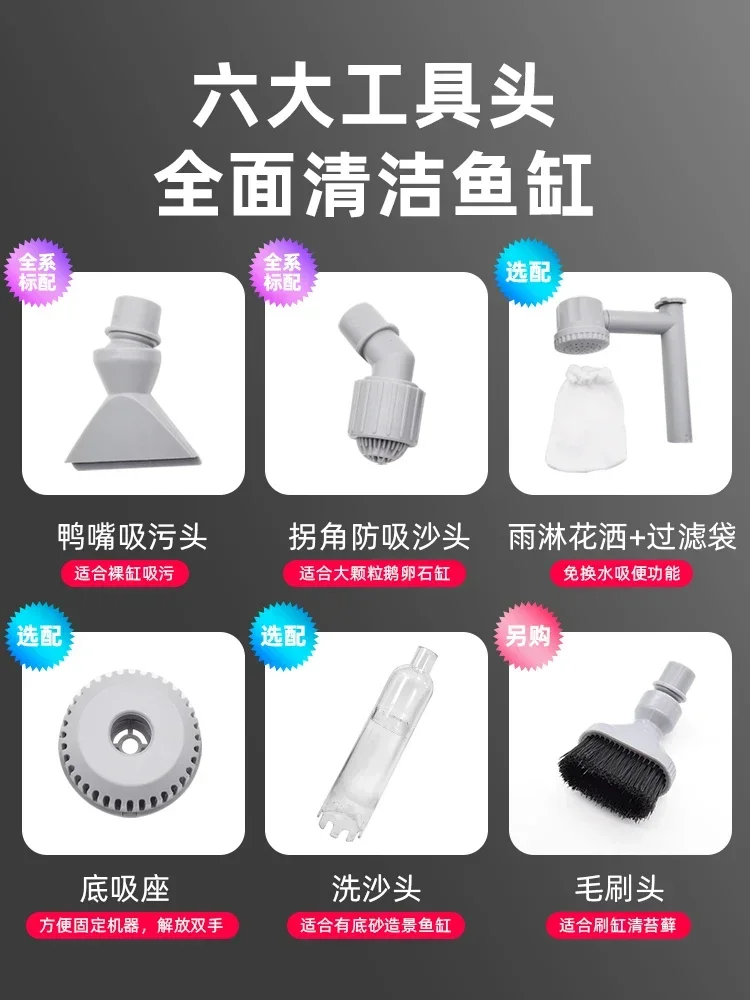 六大工具头
全面清洁鱼缸

全系标配
鸭嘴吸污头
适合裸缸吸污

全系标配
拐角防吸沙头
适合大颗粒鹅卵石缸

选配
雨淋花洒+过滤袋
免换水吸便功能

选配
底吸座
方便固定机器，解放双手

选配
洗沙头
适合有底砂造景鱼缸

另购
毛刷头
适合刷缸清苔藓