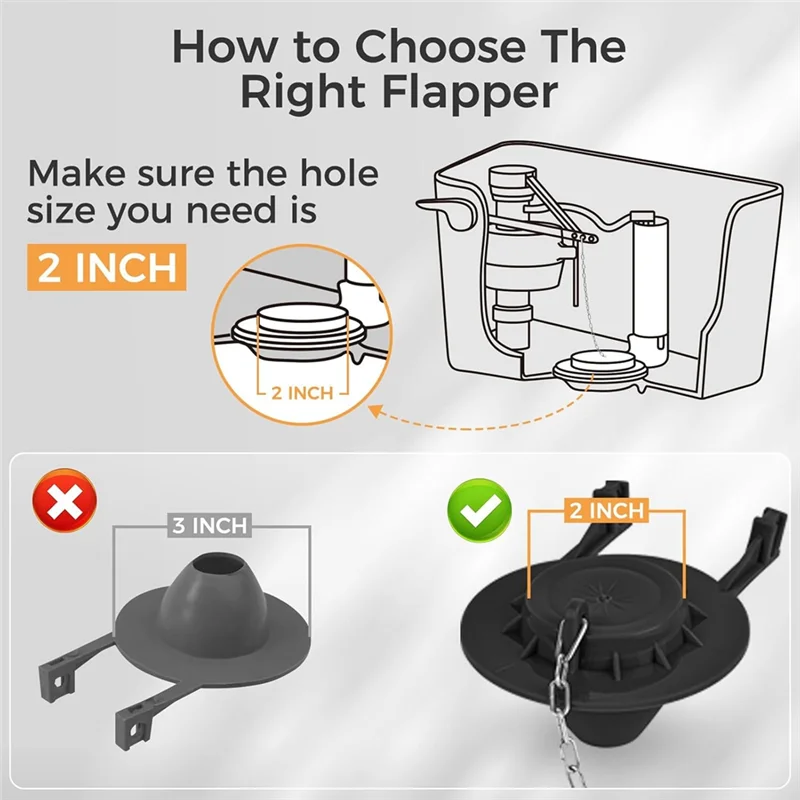 How to Choose The Right Flapper

Make sure the hole size you need is

2 INCH

2 INCH

3 INCH

2 INCH