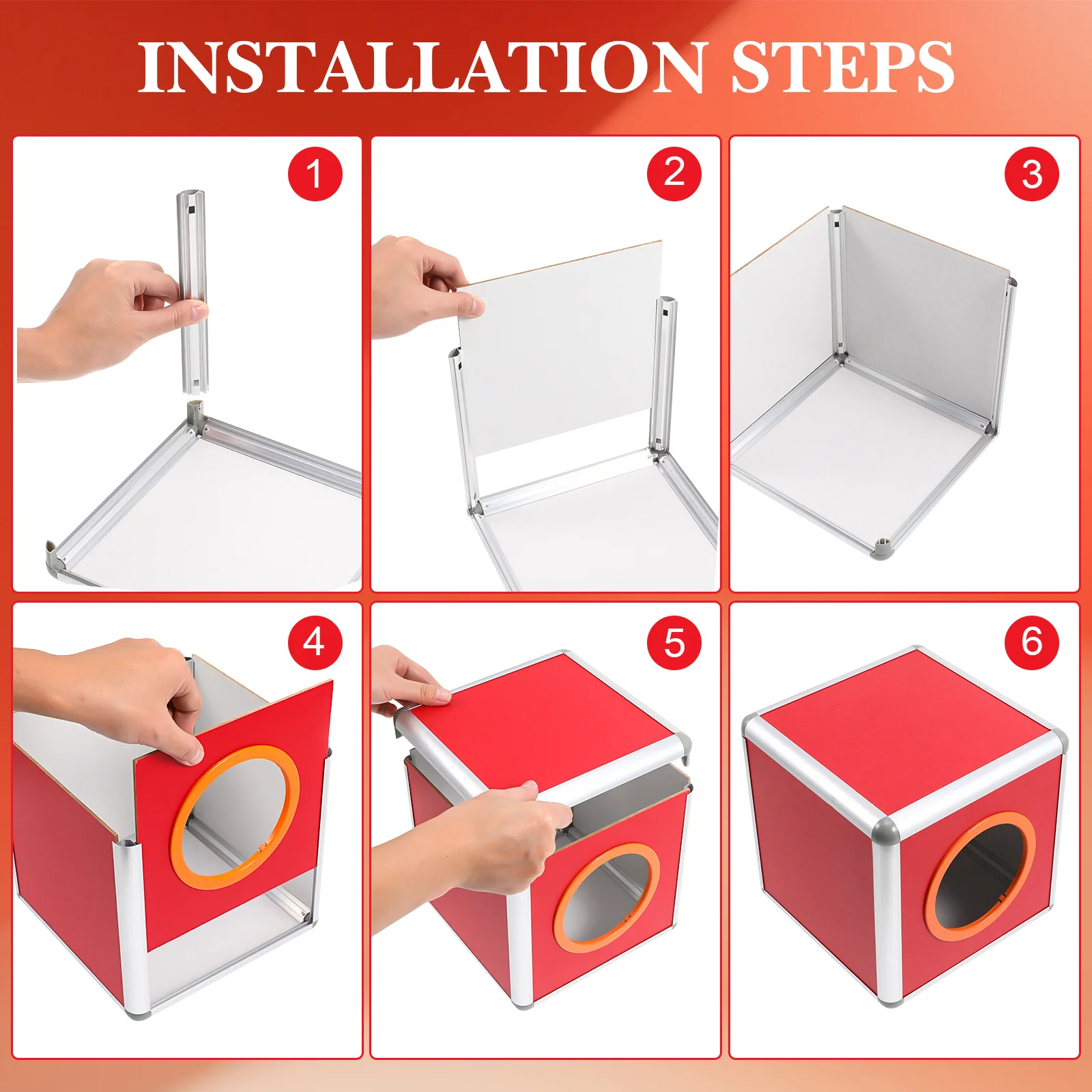 INSTALLATION STEPS

1

2

3

4

5

6