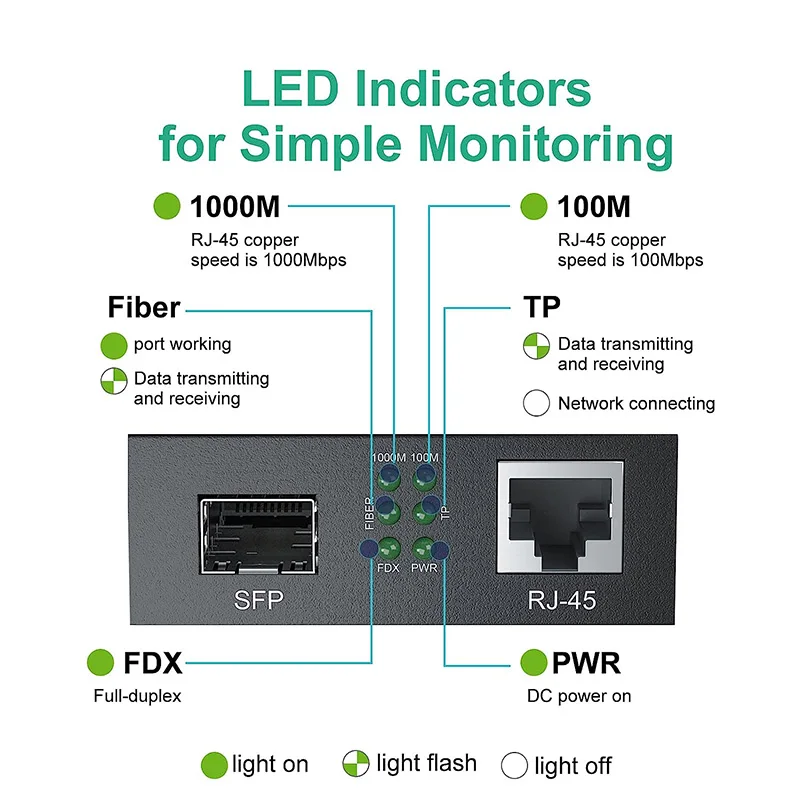 LED Indicators for Simple Monitoring

1000M
RJ-45 copper speed is 1000Mbps

100M
RJ-45 copper speed is 100Mbps

Fiber
port working
Data transmitting and receiving

TP
Data transmitting and receiving
Network connecting

1000M 100M
FIBER TP
FDX PWR

SFP

RJ-45

FDX
Full-duplex

PWR
DC power on

light on light flash light off