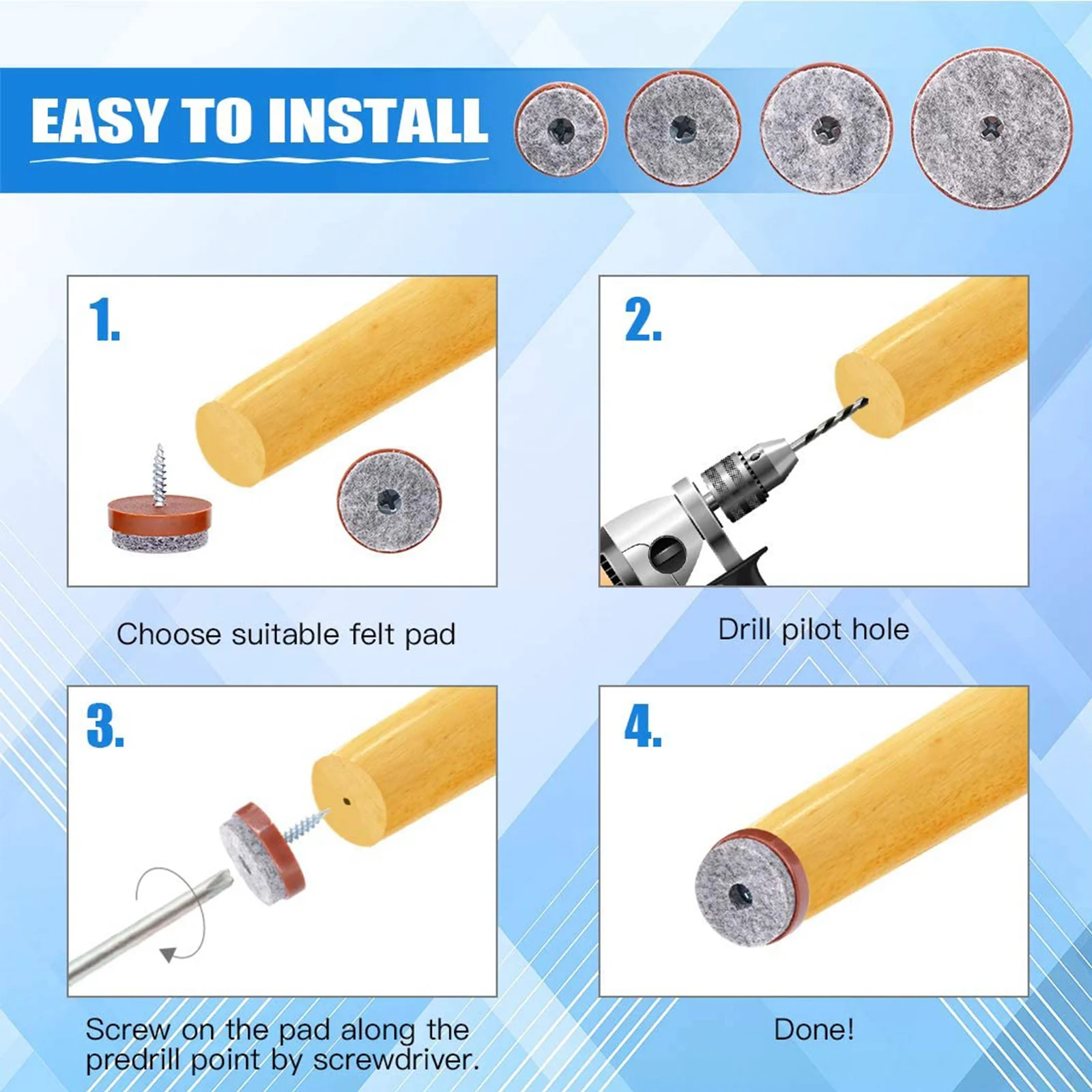 EASY TO INSTALL

1.

Choose suitable felt pad

2.

Drill pilot hole

3.

Screw on the pad along the predrill point by screwdriver.

4.

Done!