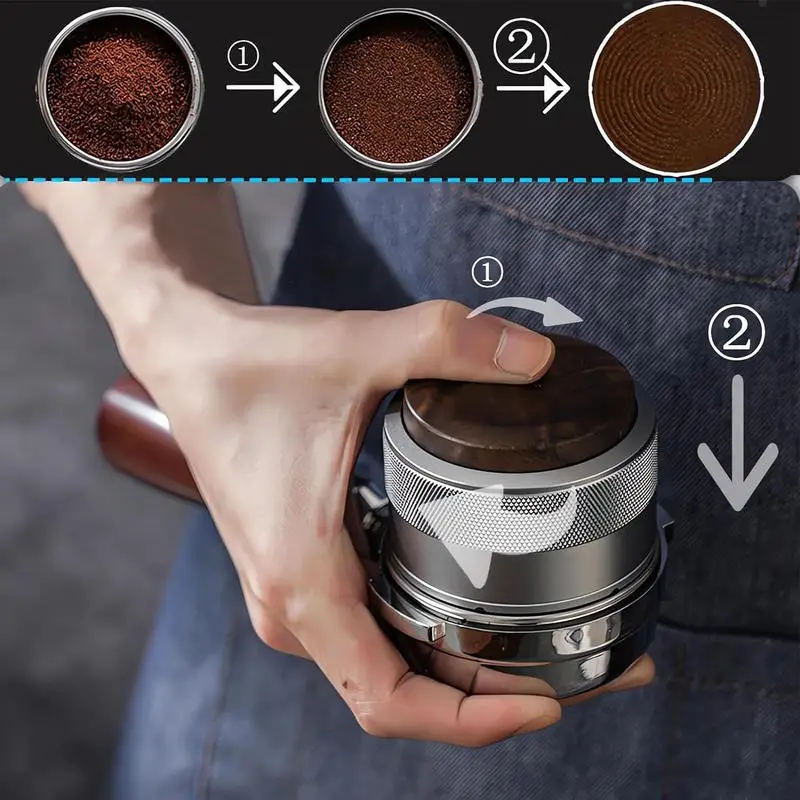 ①
②
①
②