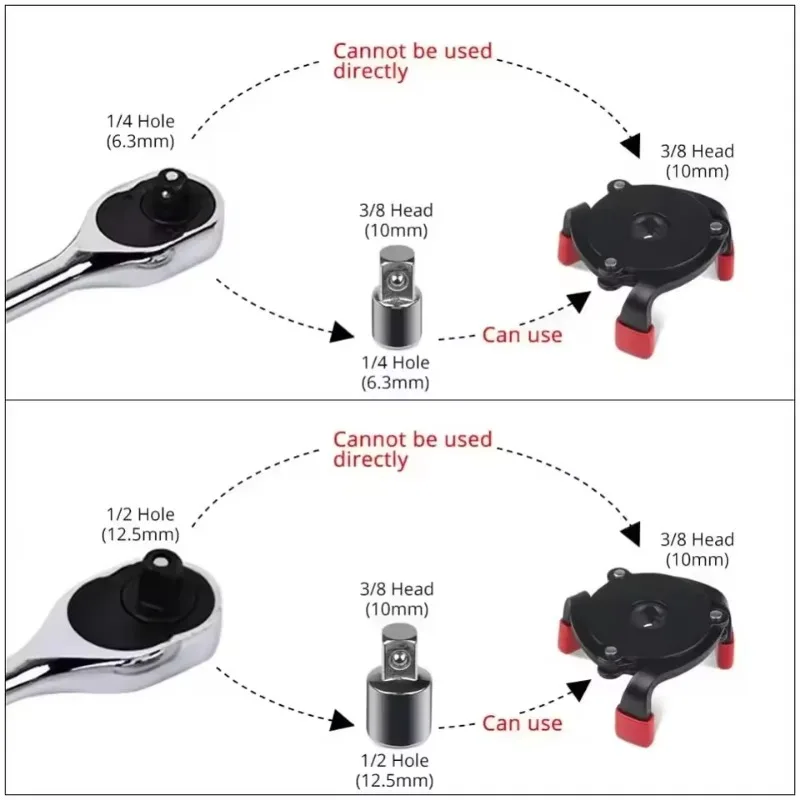 Cannot be used directly

1/4 Hole
(6.3mm)

3/8 Head
(10mm)

3/8 Head
(10mm)

Can use

1/4 Hole
(6.3mm)

Cannot be used directly

1/2 Hole
(12.5mm)

3/8 Head
(10mm)

3/8 Head
(10mm)

Can use

1/2 Hole
(12.5mm)