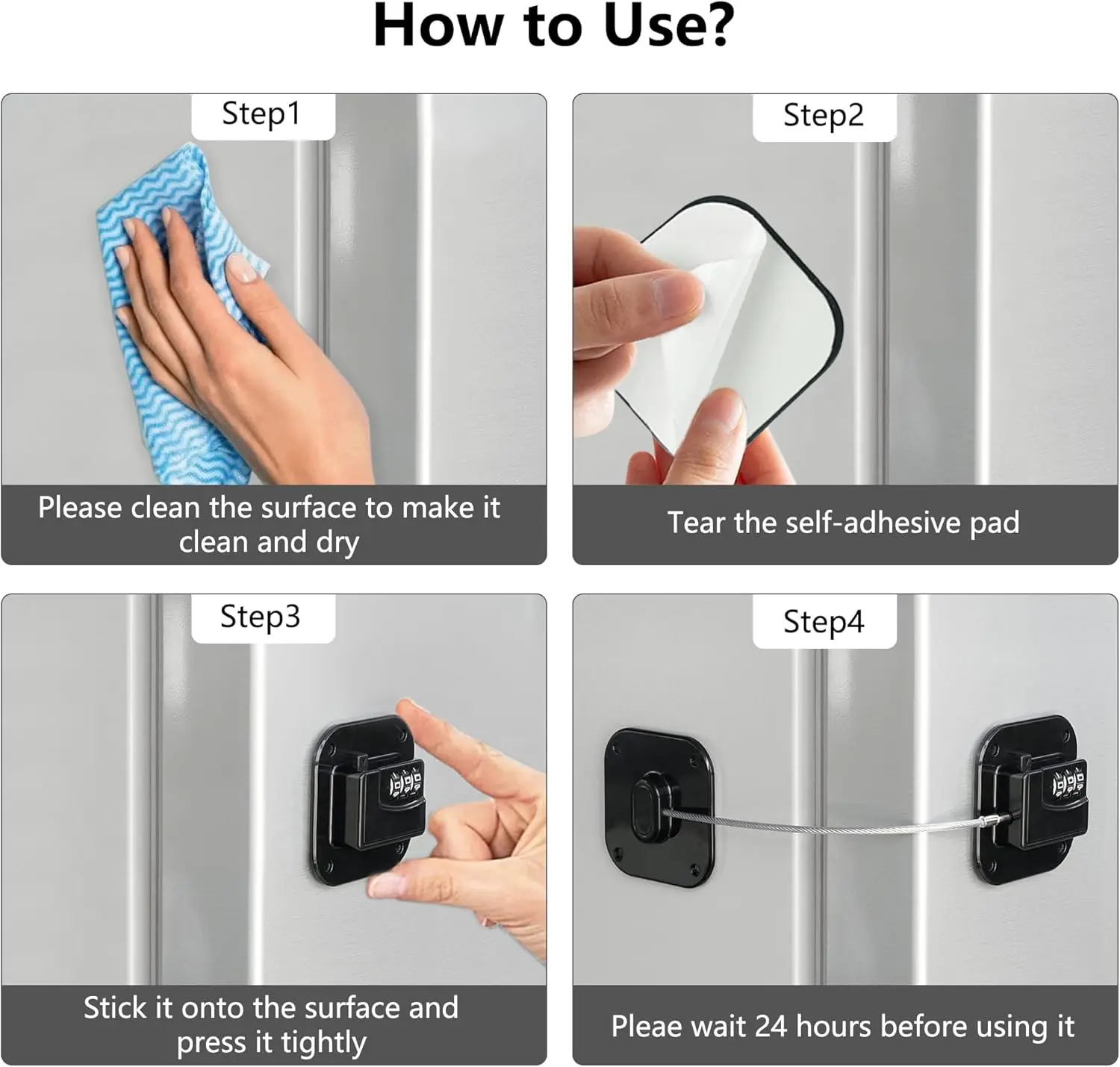 How to Use?

Step1

Please clean the surface to make it clean and dry

Step2

Tear the self-adhesive pad

Step3

Stick it onto the surface and press it tightly

Step4

Pleae wait 24 hours before using it