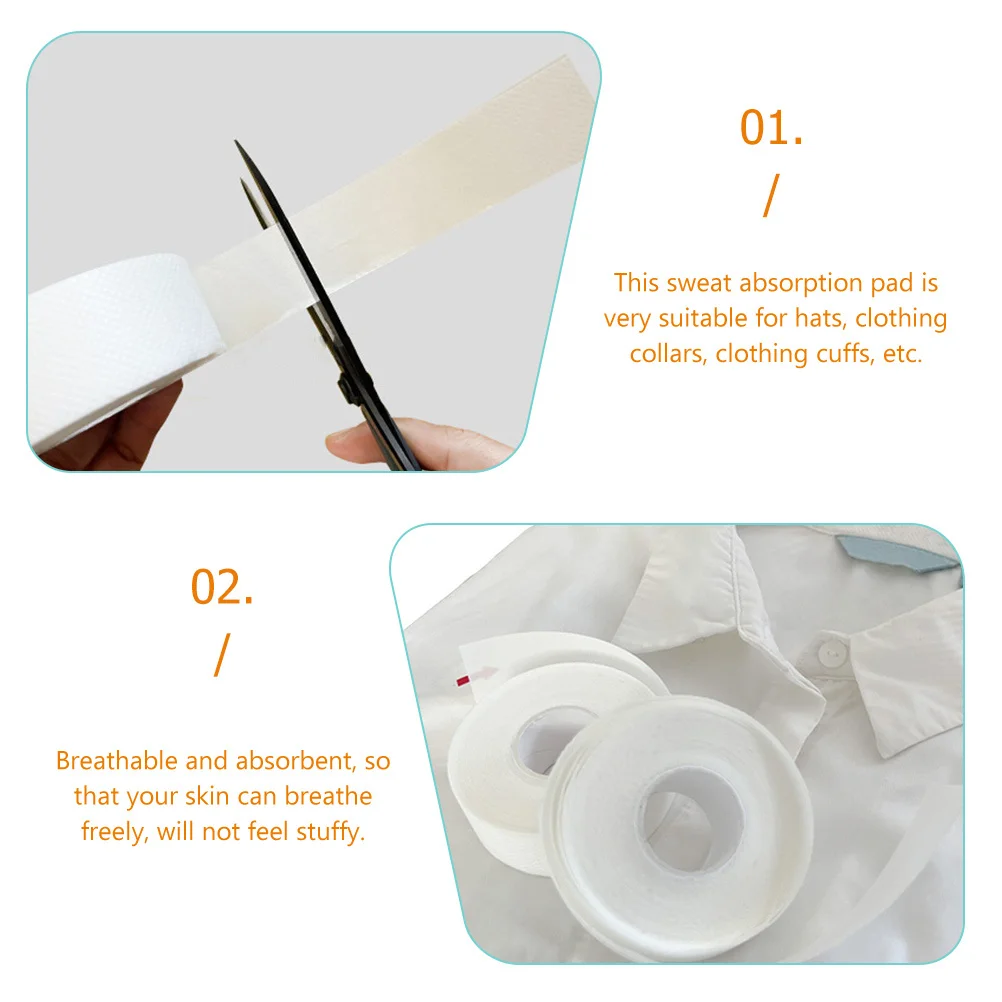 01.
/

This sweat absorption pad is very suitable for hats, clothing collars, clothing cuffs, etc.

02.
/

Breathable and absorbent, so that your skin can breathe freely, will not feel stuffy.