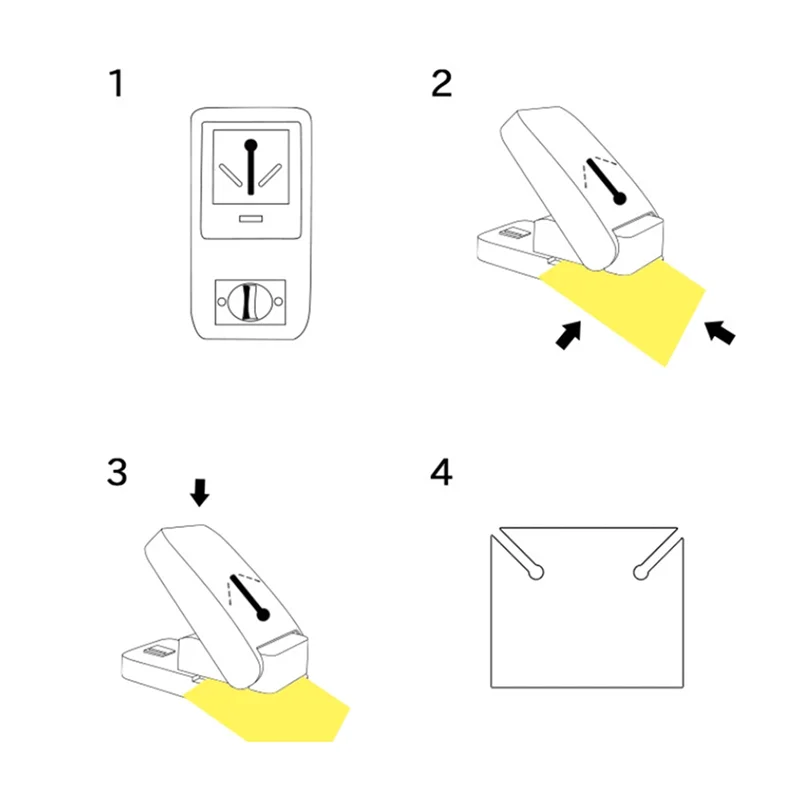 1

2

3

4