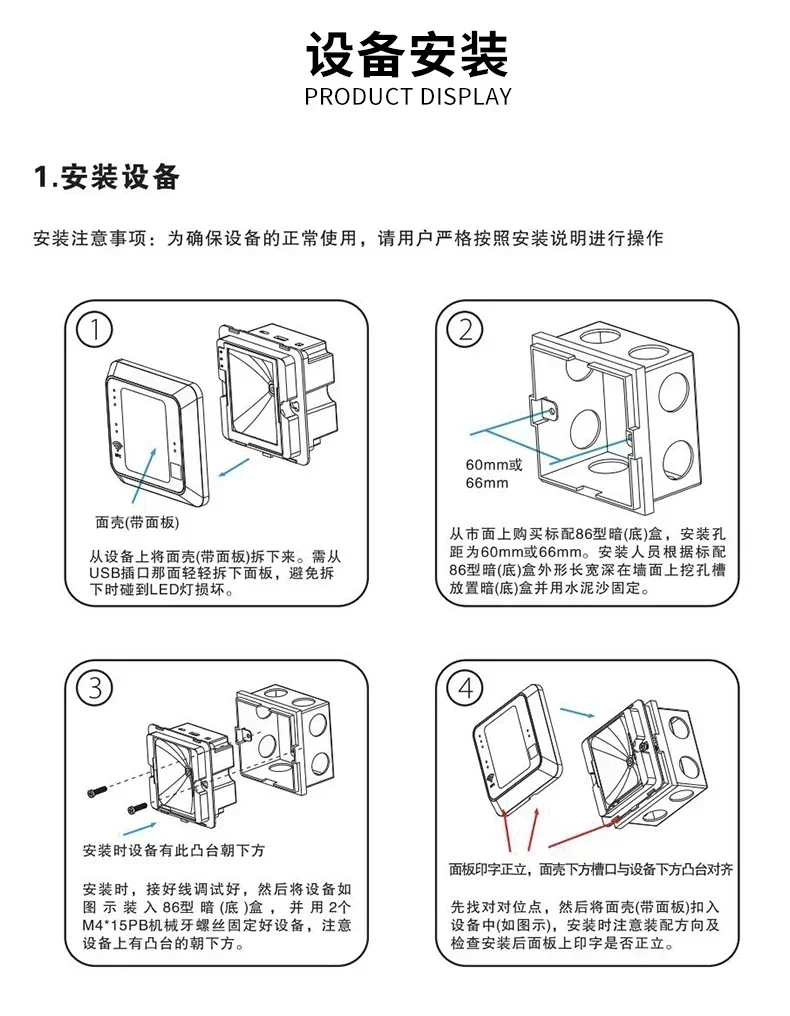 设备安装
PRODUCT DISPLAY

1.安装设备

安装注意事项：为确保设备的正常使用，请用户严格按照安装说明进行操作

1

面壳(带面板)

从设备上将面壳(带面板)拆下来。需从USB插口那面轻轻拆下面板，避免拆下时碰到LED灯损坏。

2

60mm或66mm

从市面上购买标配86型暗(底)盒，安装孔距为60mm或66mm。安装人员根据标配86型暗(底)盒外形长宽深在墙面上挖孔槽放置暗(底)盒并用水泥沙固定。

3

安装时设备有此凸台朝下方

安装时，接好线调试好，然后将设备如图示装入86型暗(底)盒，并用2个M4*15PB机械牙螺丝固定好设备，注意设备上有凸台的朝下方。

4

面板印字正立，面壳下方槽口与设备下方凸台对齐

先找对对位点，然后将面壳(带面板)扣入设备中(如图示)，安装时注意装配方向及检查安装后面板上印字是否正立。