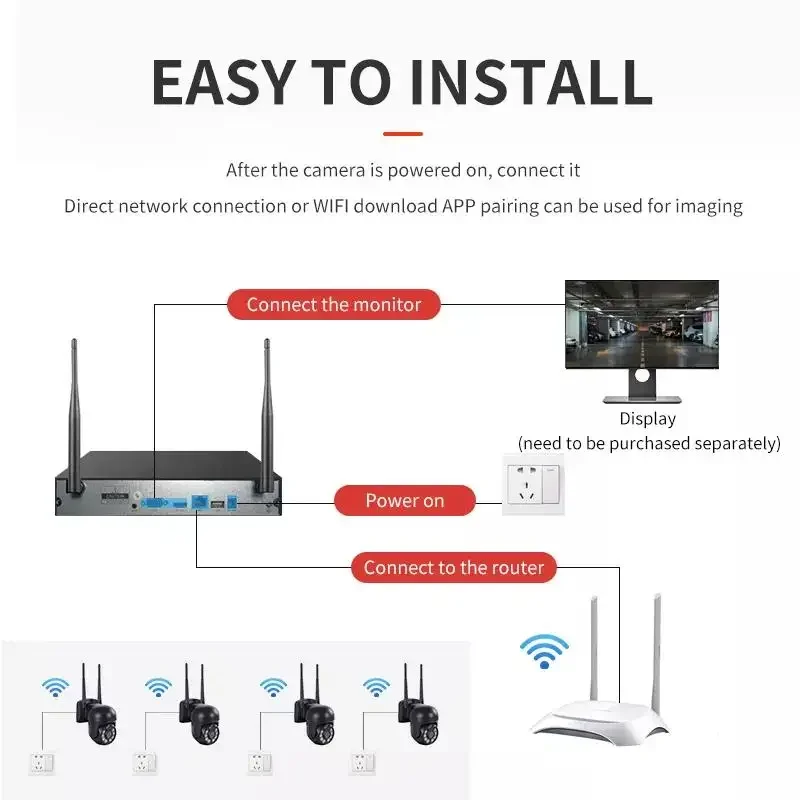 EASY TO INSTALL

After the camera is powered on, connect it
Direct network connection or WIFI download APP pairing can be used for imaging

Connect the monitor

Display
(need to be purchased separately)

Power on

Connect to the router