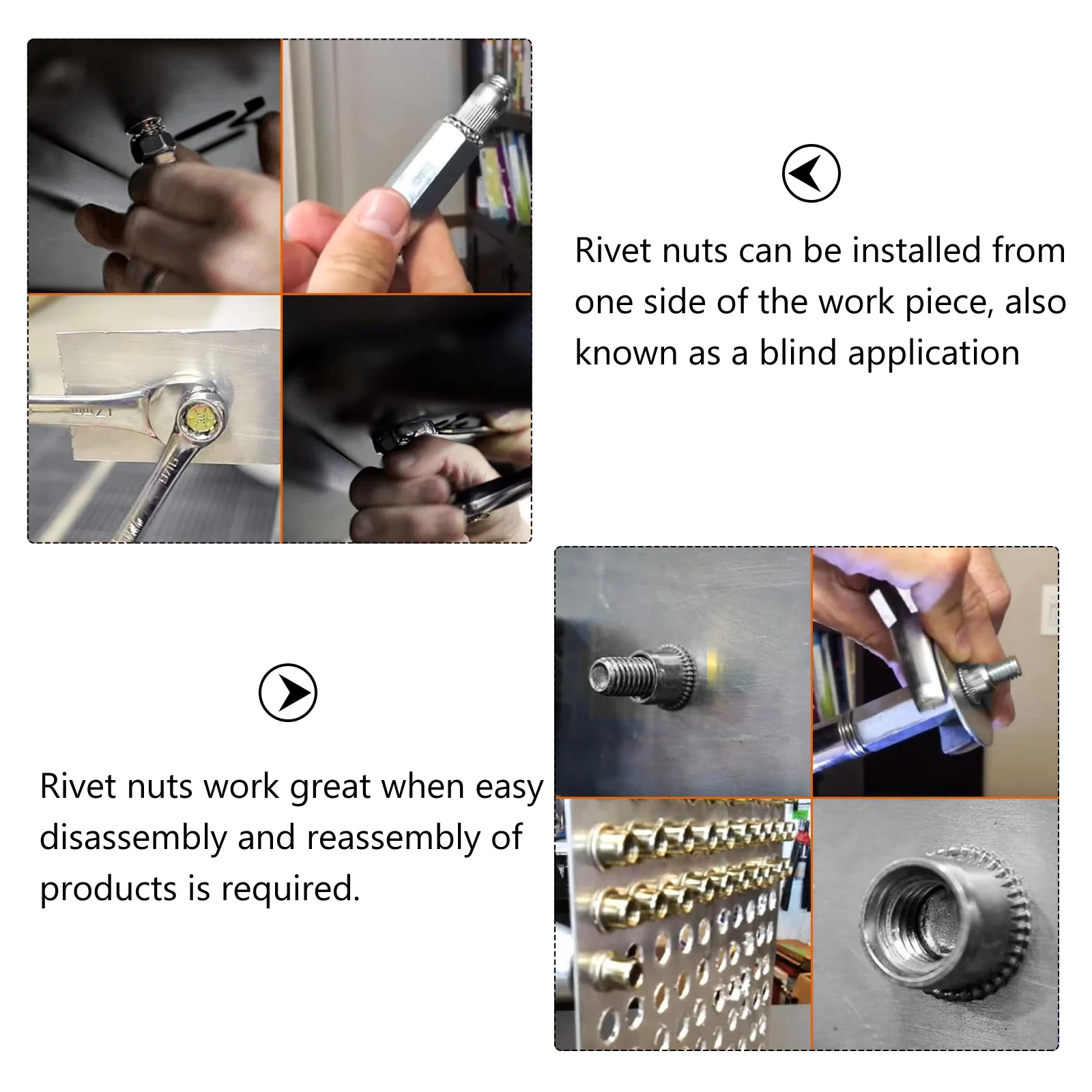 Rivet nuts can be installed from one side of the work piece, also known as a blind application

Rivet nuts work great when easy disassembly and reassembly of products is required.