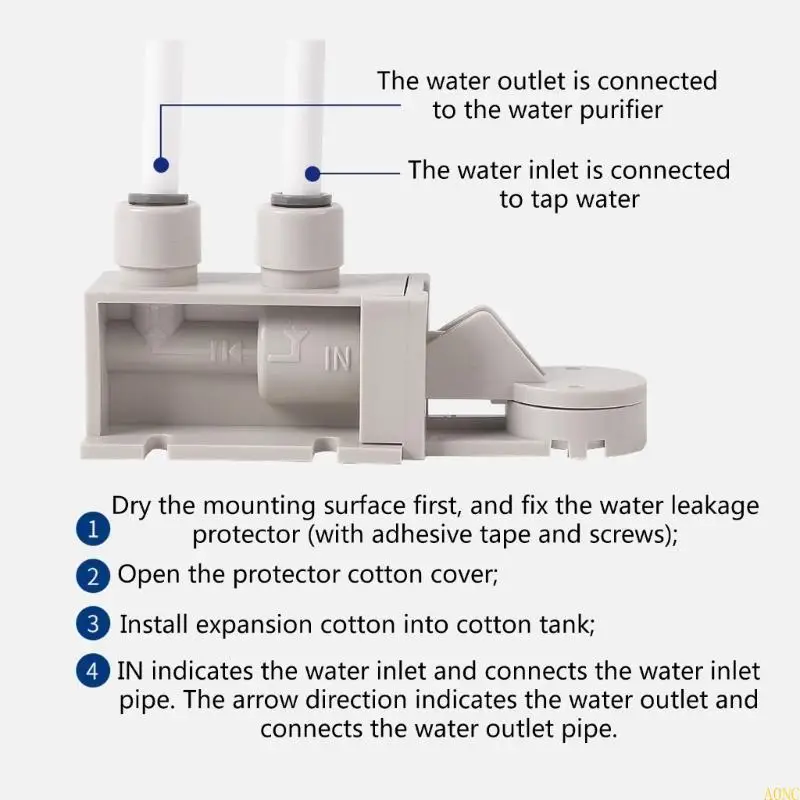 The water outlet is connected to the water purifier

The water inlet is connected to tap water

IN

1 Dry the mounting surface first, and fix the water leakage protector (with adhesive tape and screws);

2 Open the protector cotton cover;

3 Install expansion cotton into cotton tank;

4 IN indicates the water inlet and connects the water inlet pipe. The arrow direction indicates the water outlet and connects the water outlet pipe.

AONC