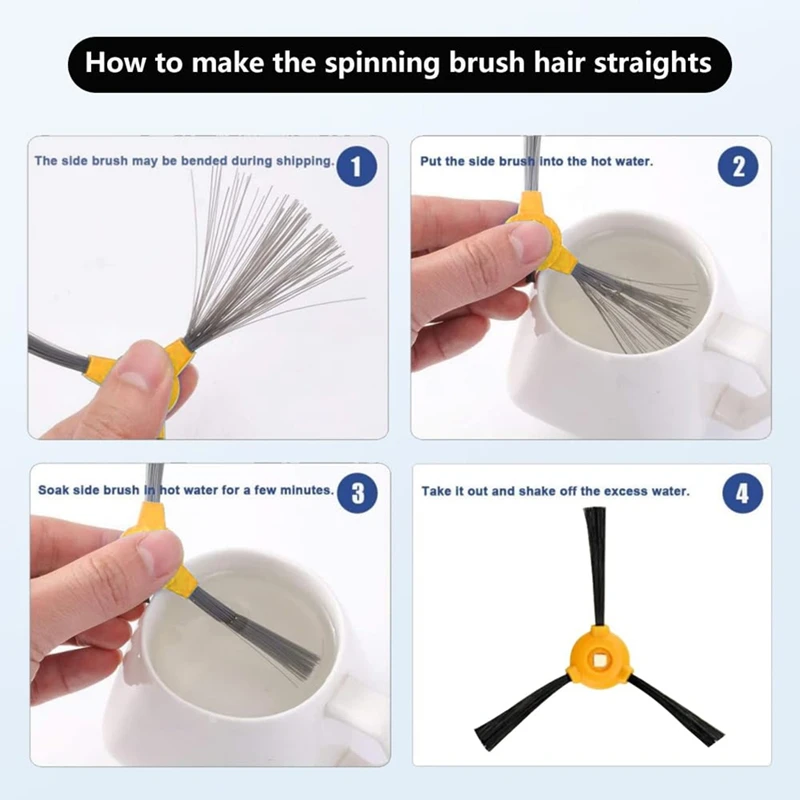 How to make the spinning brush hair straights

The side brush may be bended during shipping. 1

Put the side brush into the hot water. 2

Soak side brush in hot water for a few minutes. 3

Take it out and shake off the excess water. 4