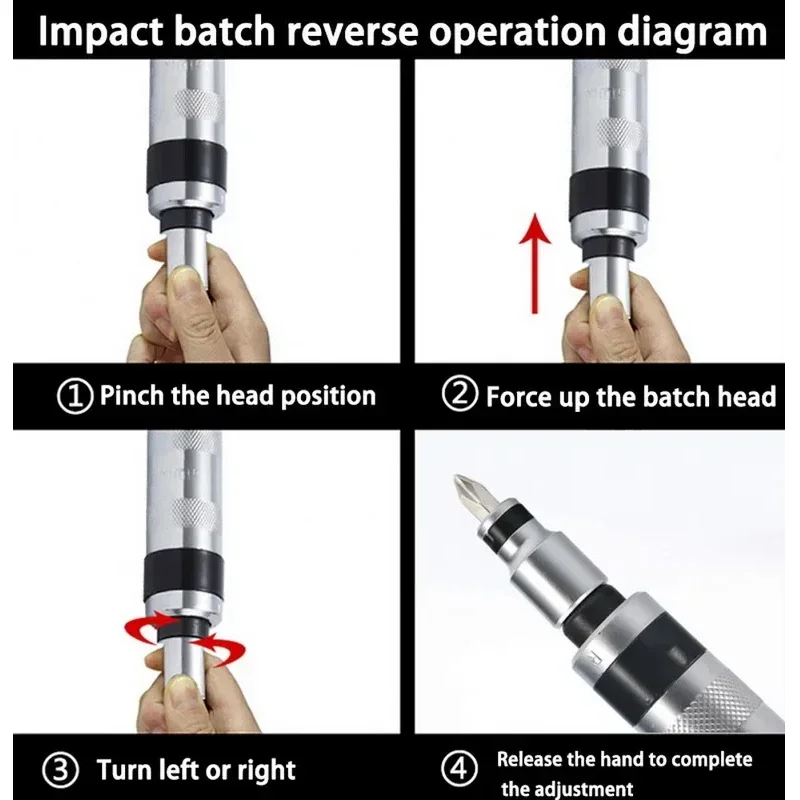 Impact batch reverse operation diagram

① Pinch the head position

② Force up the batch head

③ Turn left or right

④ Release the hand to complete the adjustment