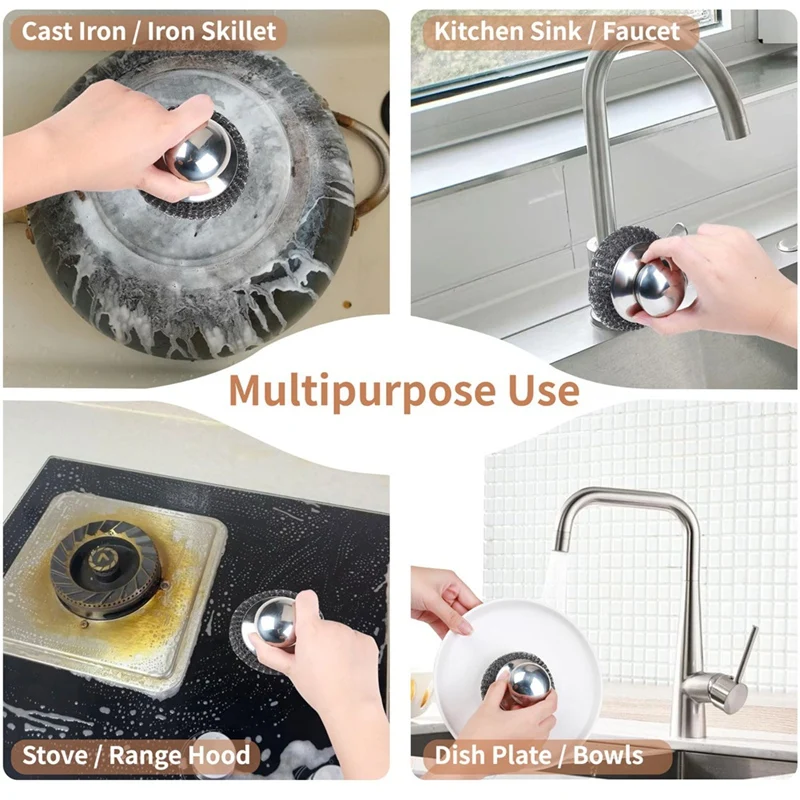 Cast Iron / Iron Skillet

Kitchen Sink / Faucet

Multipurpose Use

Stove / Range Hood

Dish Plate / Bowls