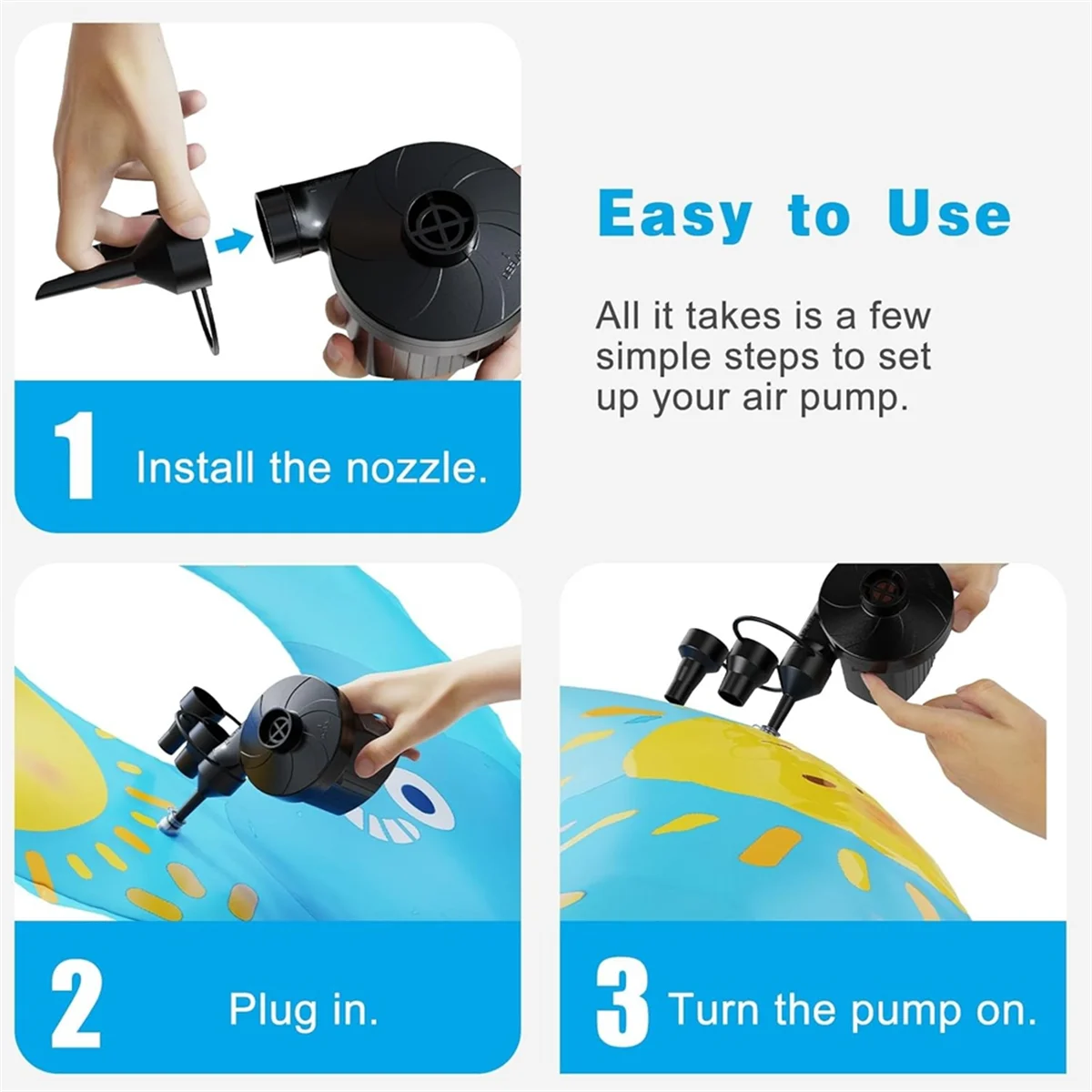 1 Install the nozzle.

Easy to Use

All it takes is a few simple steps to set up your air pump.

2 Plug in.

3 Turn the pump on.