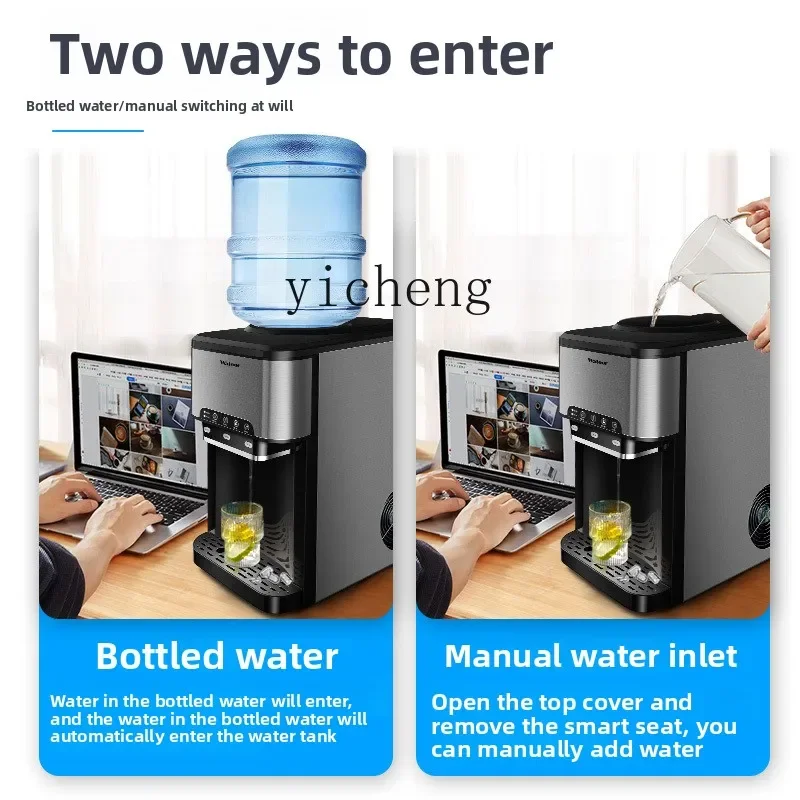 Two ways to enter

Bottled water/manual switching at will

yicheng

Bottled water

Water in the bottled water will enter, and the water in the bottled water will automatically enter the water tank

Manual water inlet

Open the top cover and remove the smart seat, you can manually add water