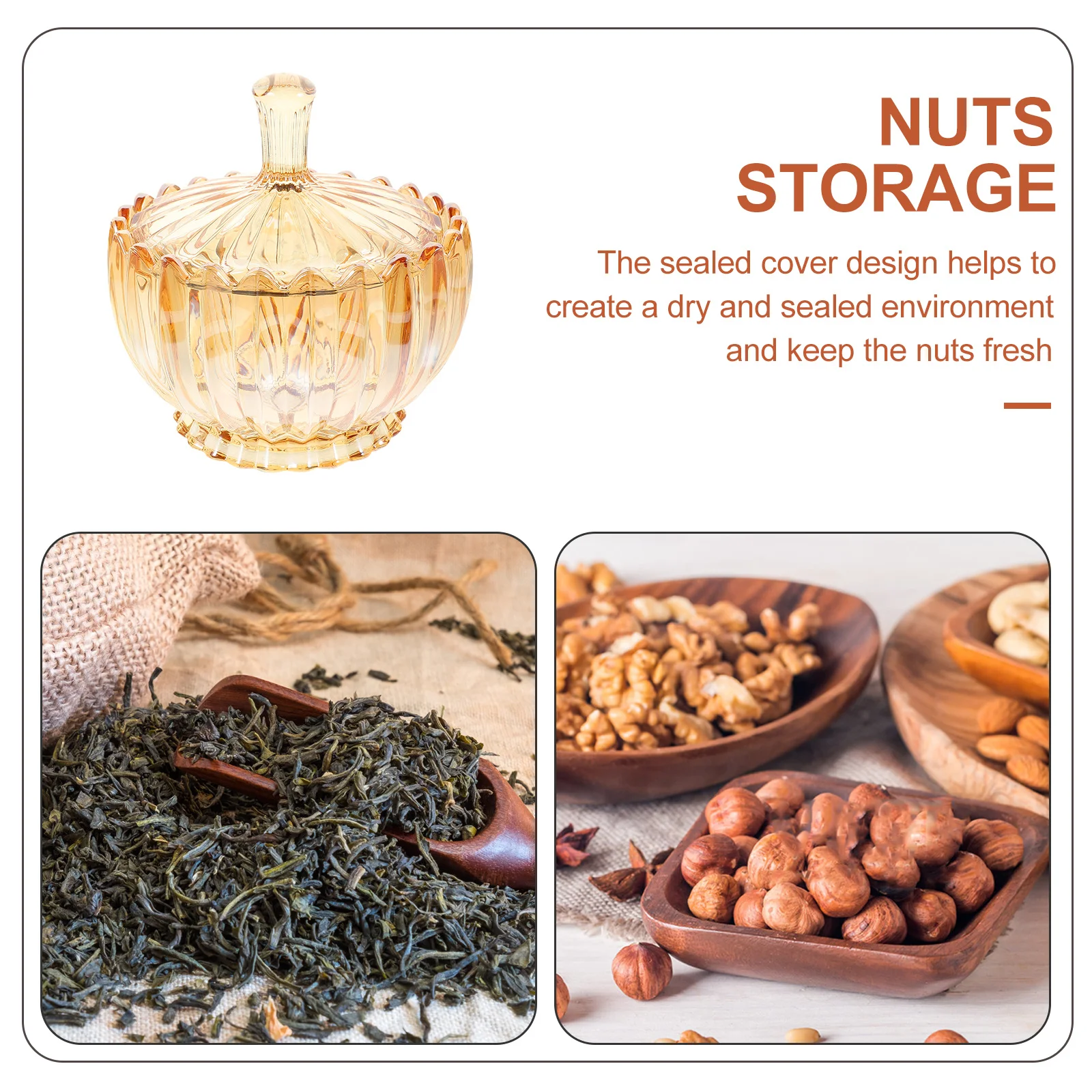 NUTS STORAGE

The sealed cover design helps to create a dry and sealed environment and keep the nuts fresh