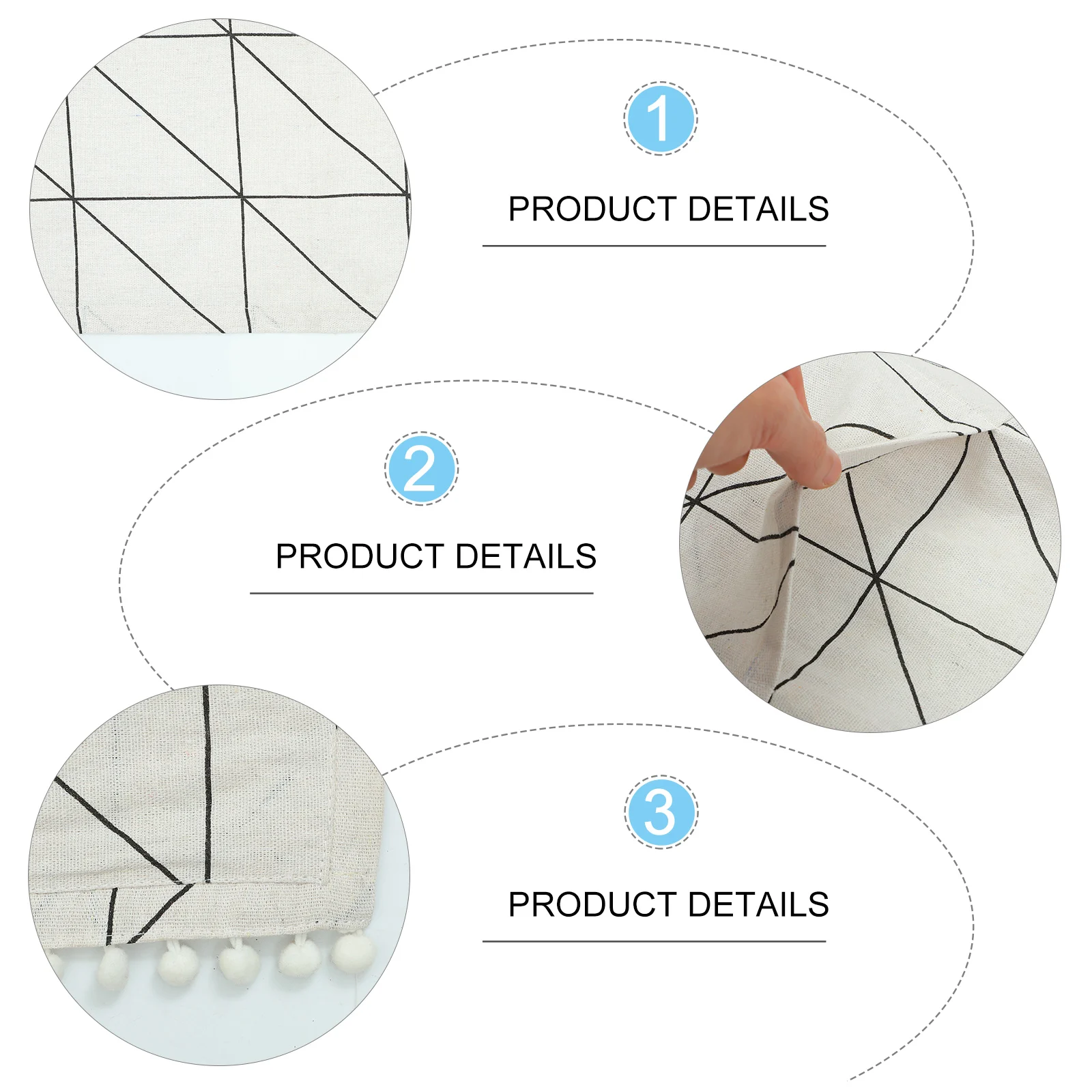 1

PRODUCT DETAILS

2

PRODUCT DETAILS

3

PRODUCT DETAILS