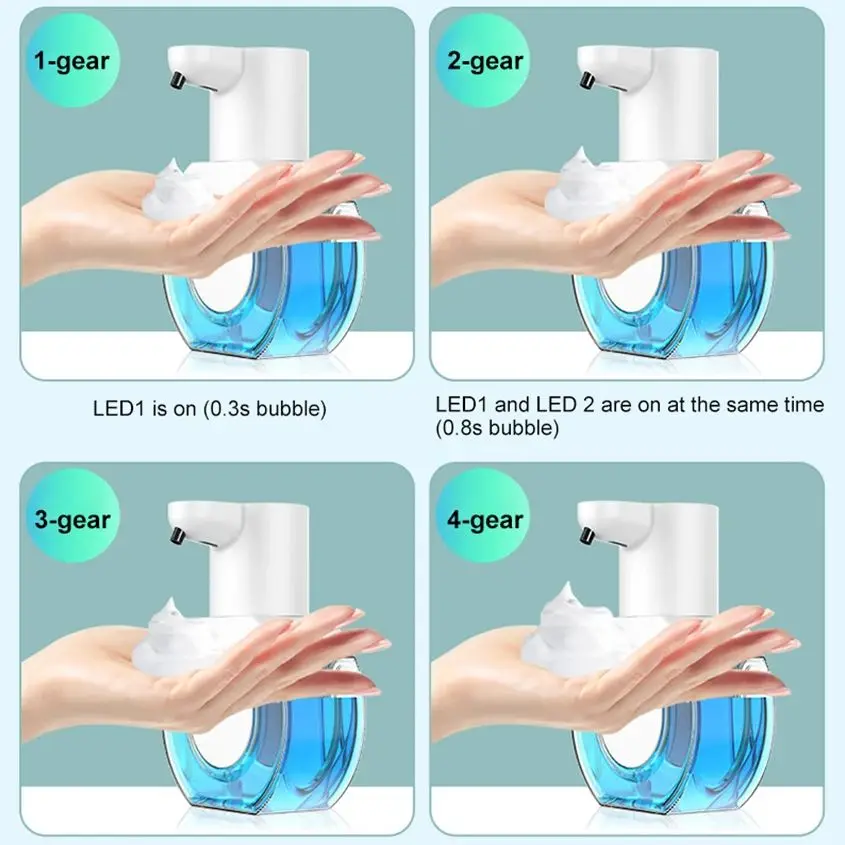 1-gear

2-gear

LED1 is on (0.3s bubble)

LED1 and LED 2 are on at the same time (0.8s bubble)

3-gear

4-gear